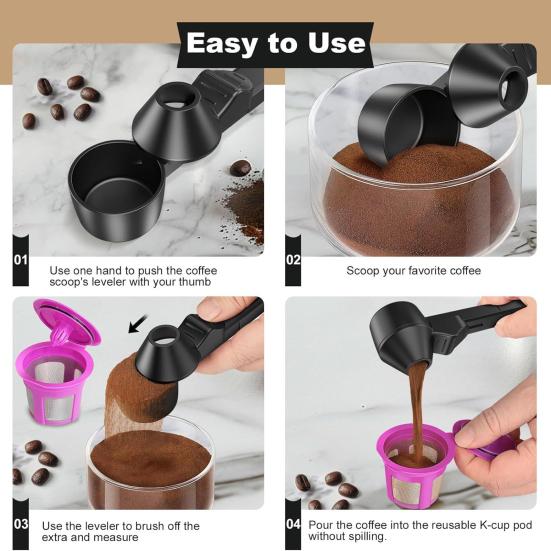 Easy to Use

01
Use one hand to push the coffee scoop's leveler with your thumb

02
Scoop your favorite coffee

03
Use the leveler to brush off the extra and measure

04
Pour the coffee into the reusable K-cup pod without spilling.