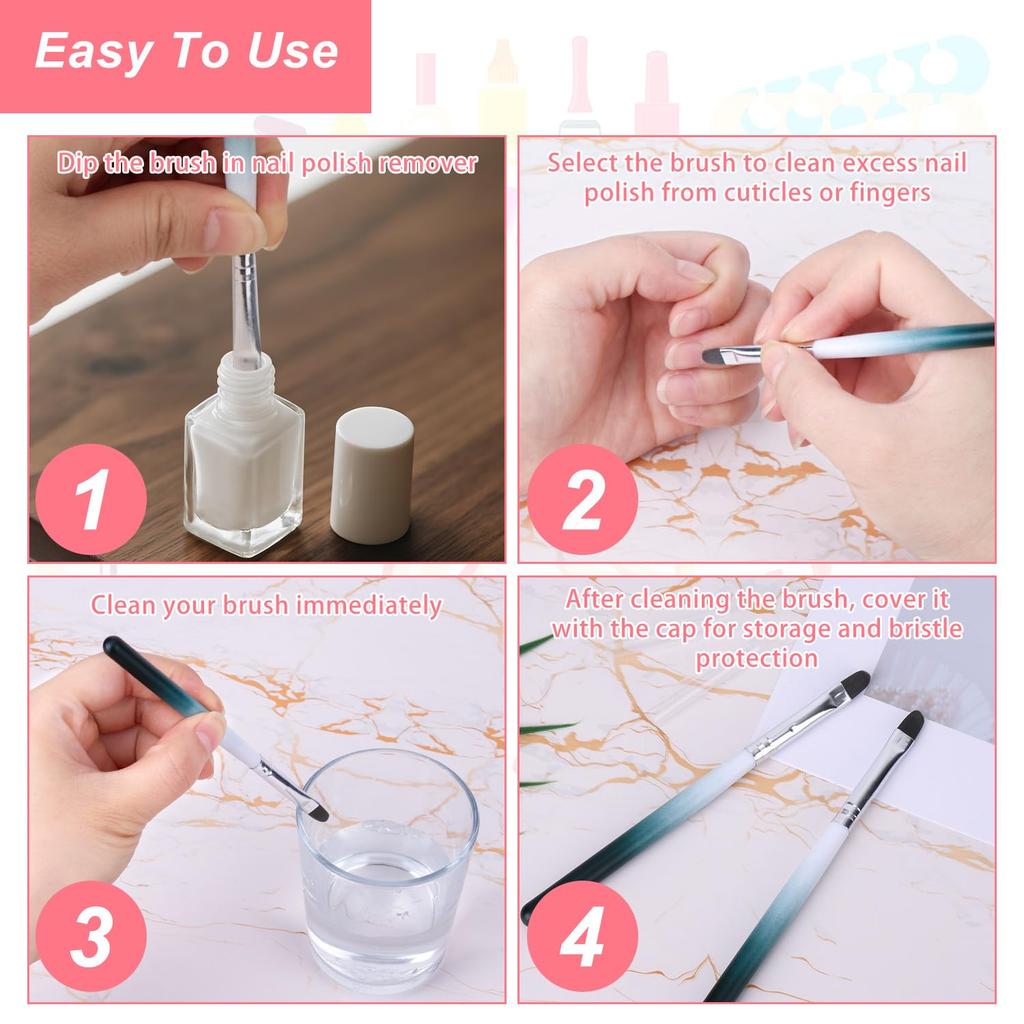 Easy To Use

Dip the brush in nail polish remover

1

Select the brush to clean excess nail polish from cuticles or fingers

2

Clean your brush immediately

3

After cleaning the brush, cover it with the cap for storage and bristle protection

4