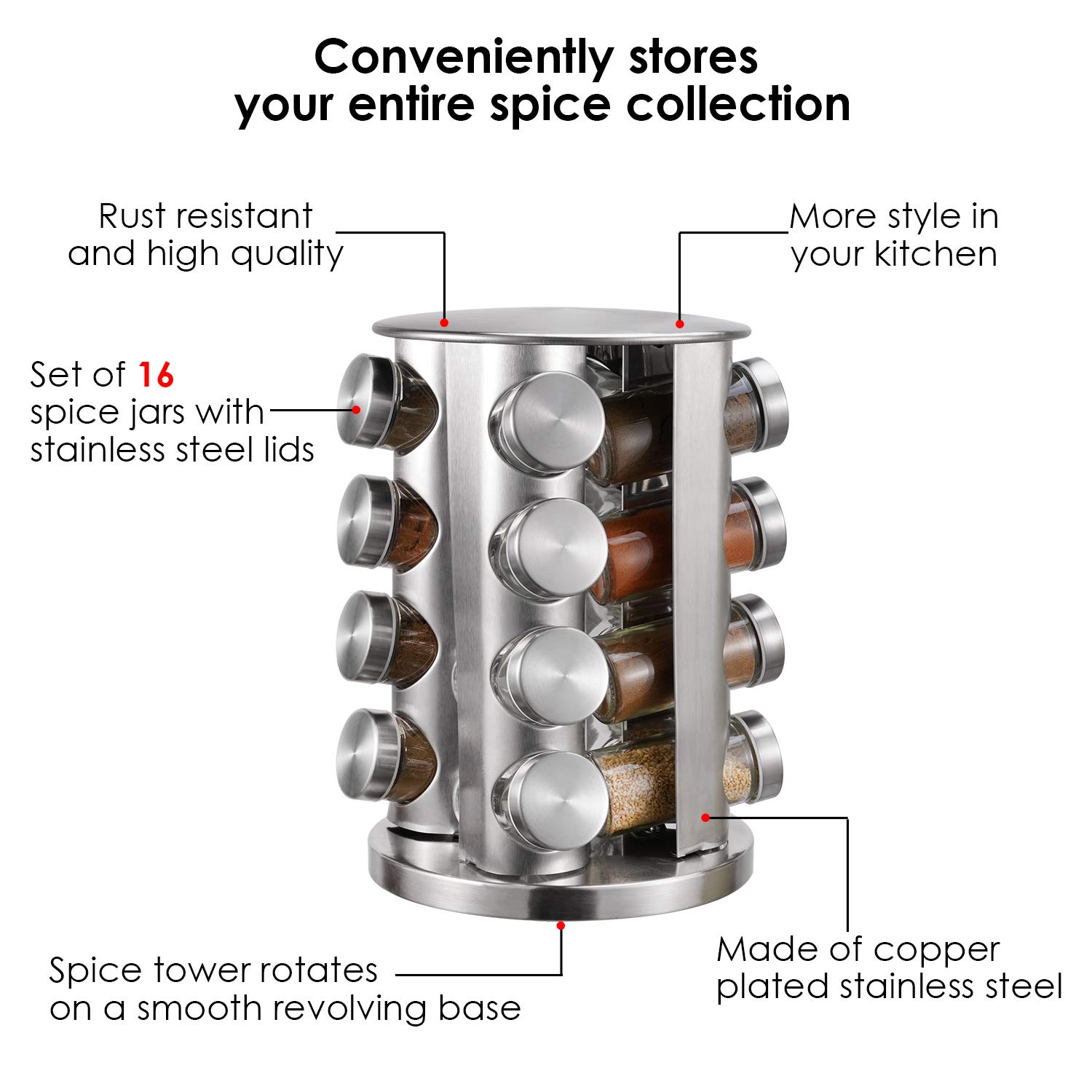 Conveniently stores your entire spice collection

Rust resistant and high quality

More style in your kitchen

Set of 16 spice jars with stainless steel lids

Spice tower rotates on a smooth revolving base

Made of copper plated stainless steel