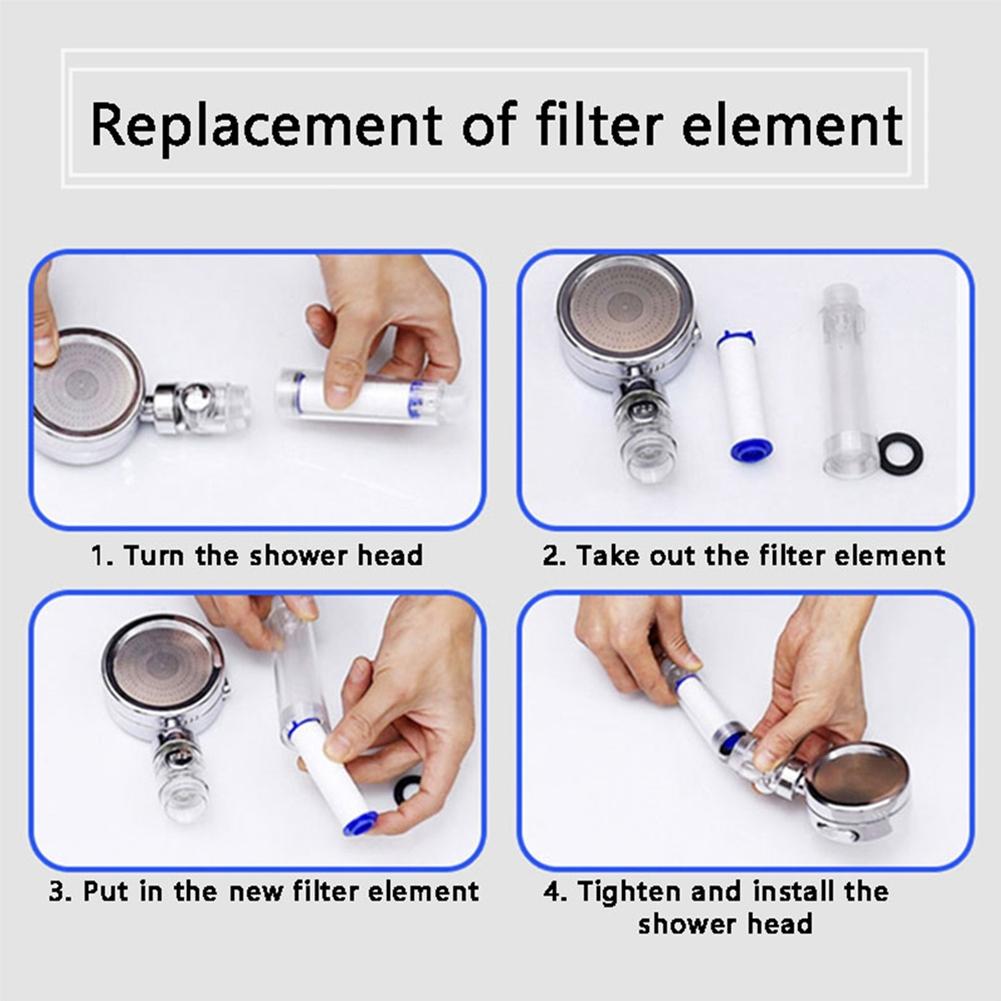 Replacement of filter element

1. Turn the shower head

2. Take out the filter element

3. Put in the new filter element

4. Tighten and install the shower head