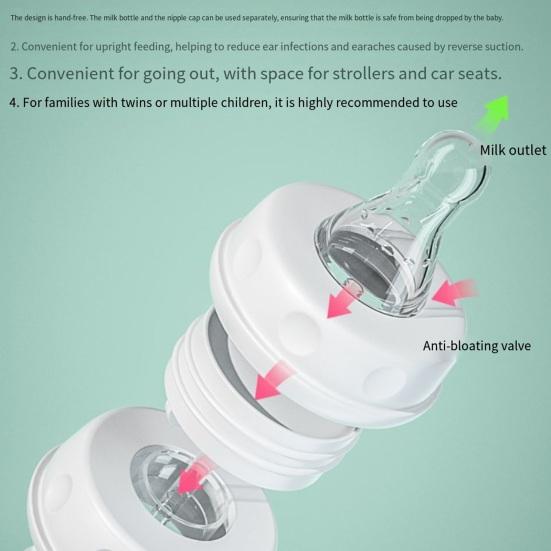 The design is hand-free. The milk bottle and the nipple cap can be used separately, ensuring that the milk bottle is safe from being dropped by the baby.

2. Convenient for upright feeding, helping to reduce ear infections and earaches caused by reverse suction.

3. Convenient for going out, with space for strollers and car seats.

4. For families with twins or multiple children, it is highly recommended to use

Milk outlet

Anti-bloating valve