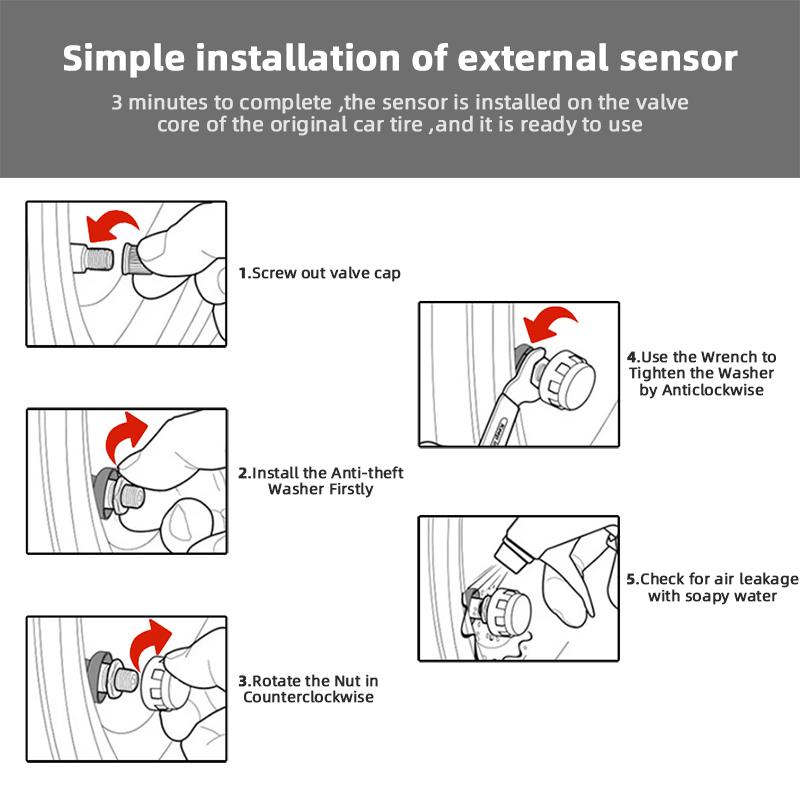 Simple installation of external sensor

3 minutes to complete ,the sensor is installed on the valve core of the original car tire ,and it is ready to use

1.Screw out valve cap

2.Install the Anti-theft Washer Firstly

3.Rotate the Nut in Counterclockwise

4.Use the Wrench to Tighten the Washer by Anticlockwise

5.Check for air leakage with soapy water