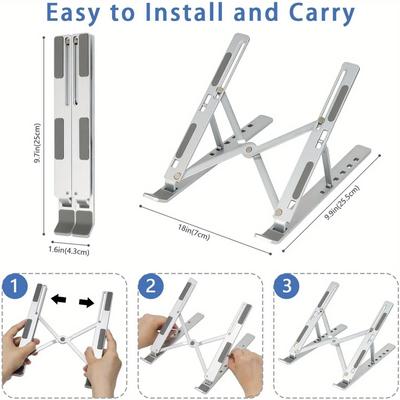 Easy to Install and Carry

9.7in(25cm)

1.6in(4.3cm)

18in(7cm)

9.9in(25.5cm)

1

2

3