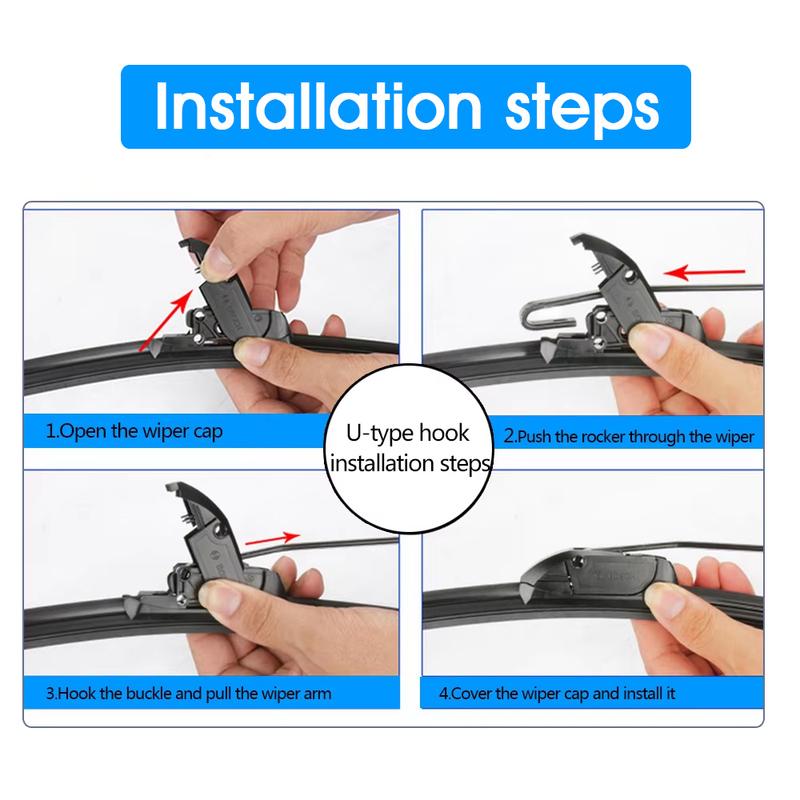 Installation steps

1.Open the wiper cap

U-type hook installation steps

2.Push the rocker through the wiper

3.Hook the buckle and pull the wiper arm

4.Cover the wiper cap and install it