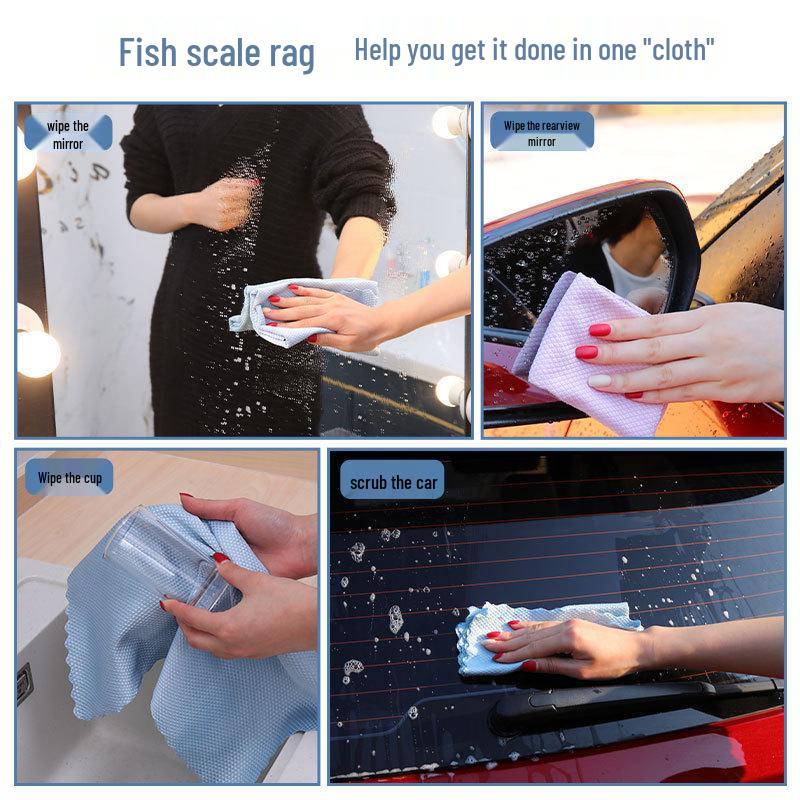 Fish scale rag Help you get it done in one "cloth"

wipe the mirror

Wipe the rearview mirror

Wipe the cup

scrub the car