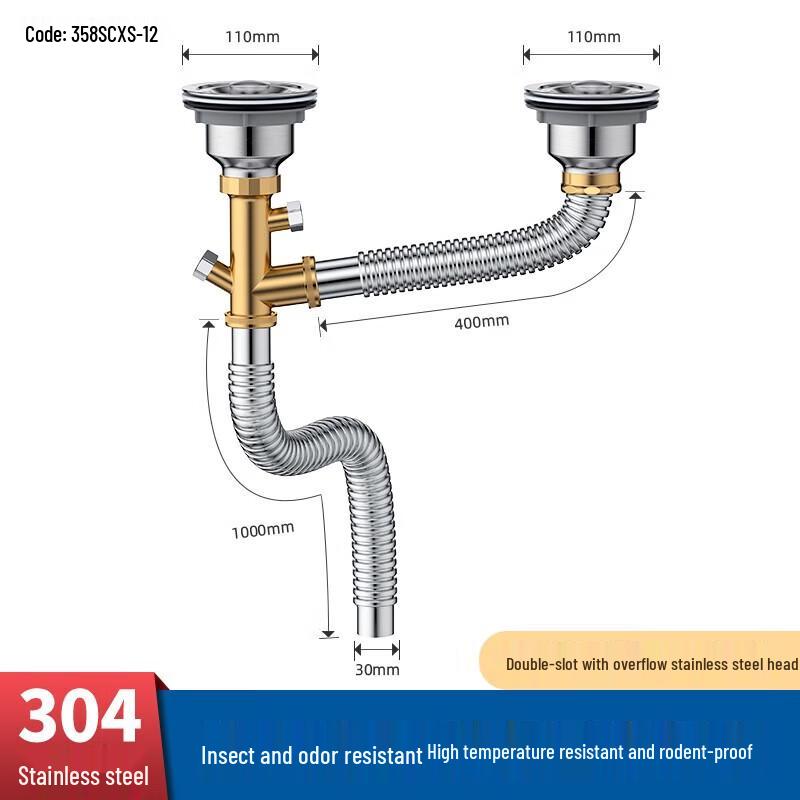 Code: 358SCXS-12

110mm

110mm

400mm

1000mm

30mm

Double-slot with overflow stainless steel head

304

Stainless steel

Insect and odor resistant High temperature resistant and rodent-proof