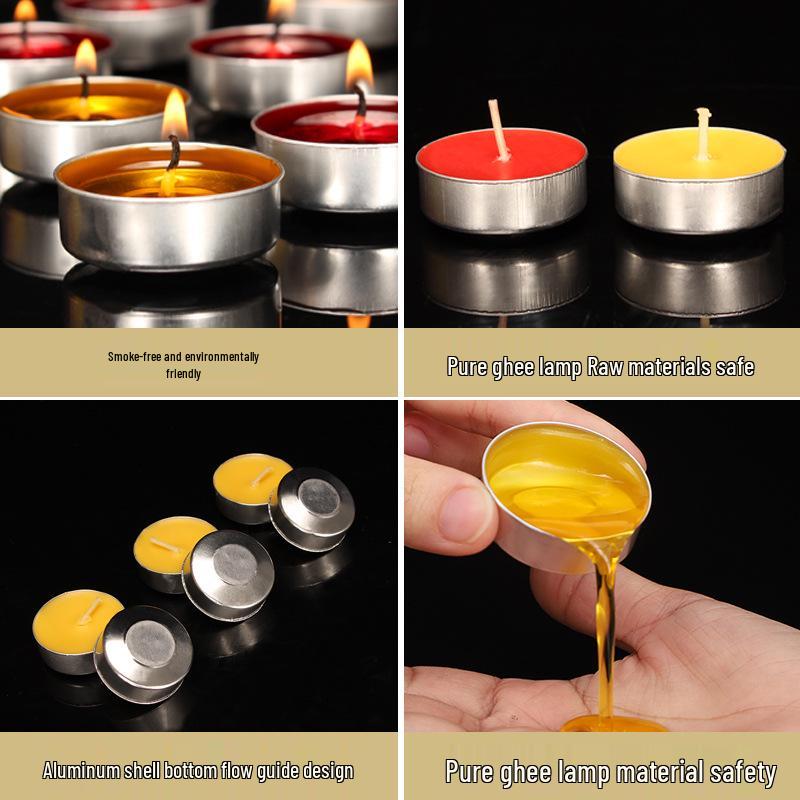 Smoke-free and environmentally friendly

Pure ghee lamp Raw materials safe

Aluminum shell bottom flow guide design

Pure ghee lamp material safety