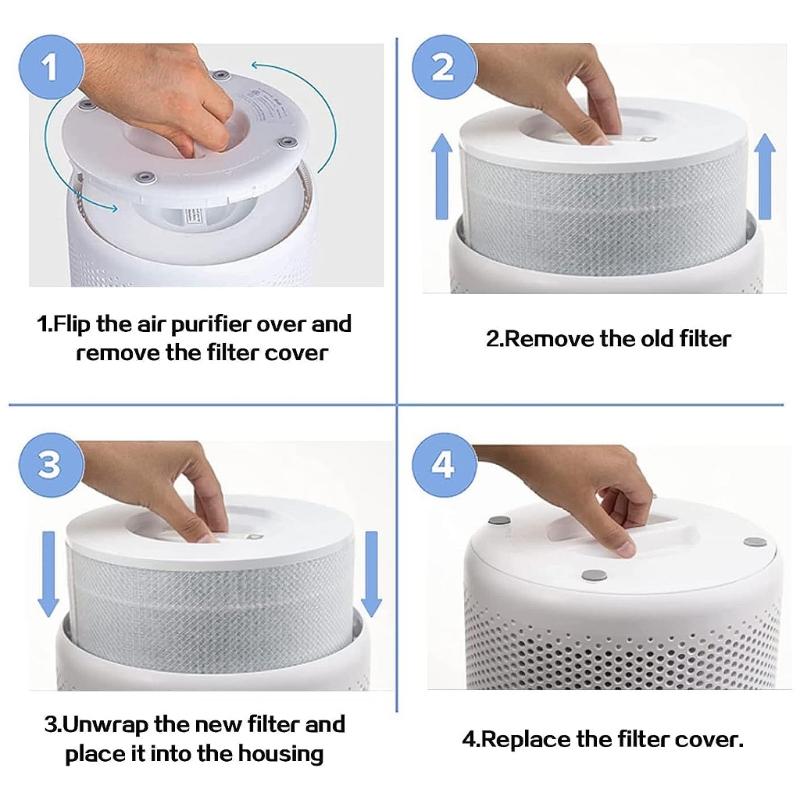 1

1.Flip the air purifier over and remove the filter cover

2

2.Remove the old filter

3

3.Unwrap the new filter and place it into the housing

4

4.Replace the filter cover.