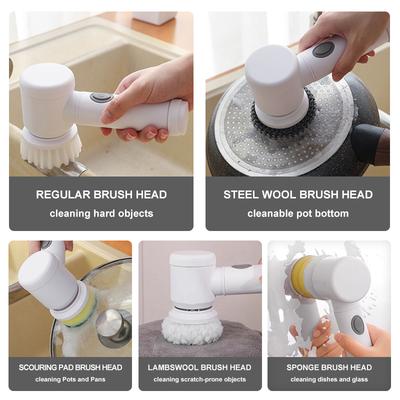 REGULAR BRUSH HEAD
cleaning hard objects

STEEL WOOL BRUSH HEAD
cleanable pot bottom

SCOURING PAD BRUSH HEAD
cleaning Pots and Pans

LAMBSWOOL BRUSH HEAD
cleaning scratch-prone objects

SPONGE BRUSH HEAD
cleaning dishes and glass