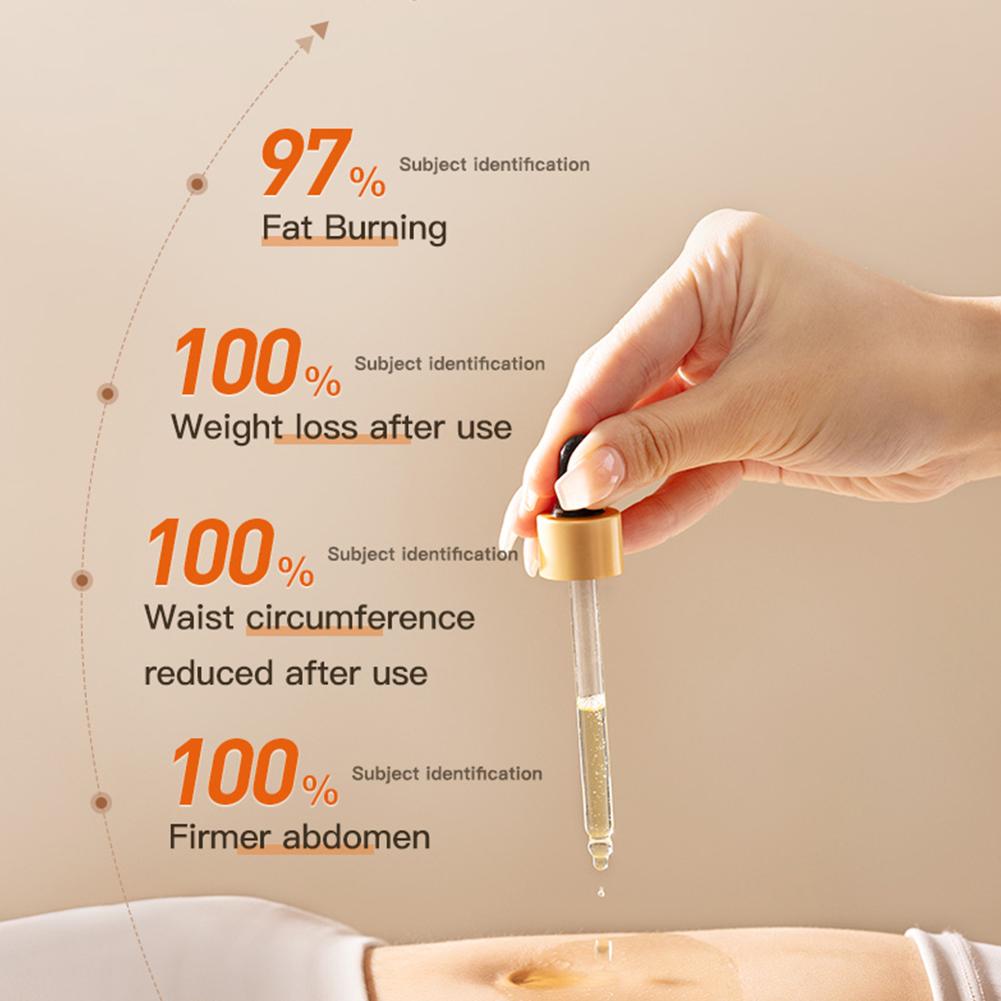 97% Subject identification
Fat Burning

100% Subject identification
Weight loss after use

100% Subject identification
Waist circumference reduced after use

100% Subject identification
Firmer abdomen