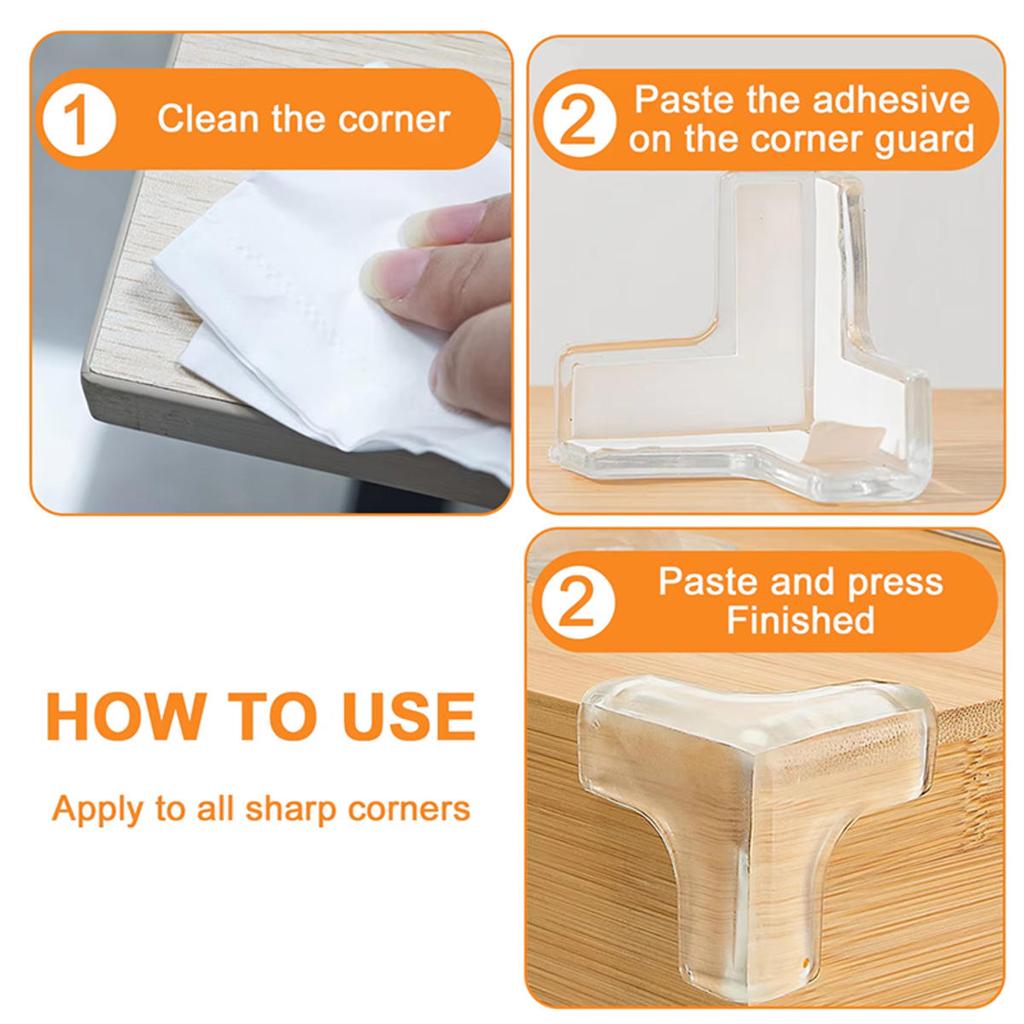 1 Clean the corner

2 Paste the adhesive on the corner guard

2 Paste and press Finished

HOW TO USE

Apply to all sharp corners