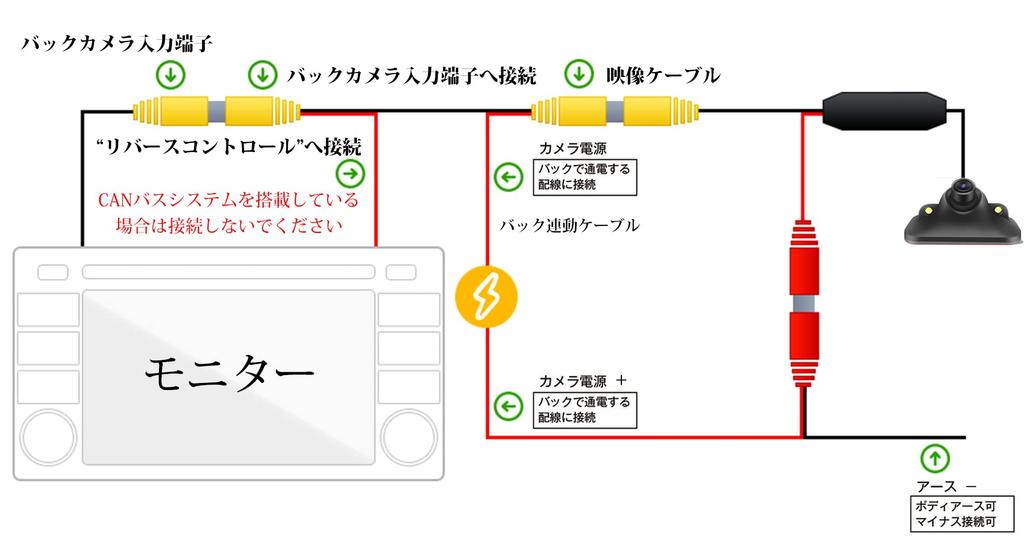 バックカメラ入力端子

バックカメラ入力端子へ接続

映像ケーブル

“リバースコントロール”へ接続

CANバスシステムを搭載している場合は接続しないでください

カメラ電源

バックで通電する配線に接続

バック連動ケーブル

モニター

カメラ電源 ＋

バックで通電する配線に接続

アース －

ボディアース可
マイナス接続可