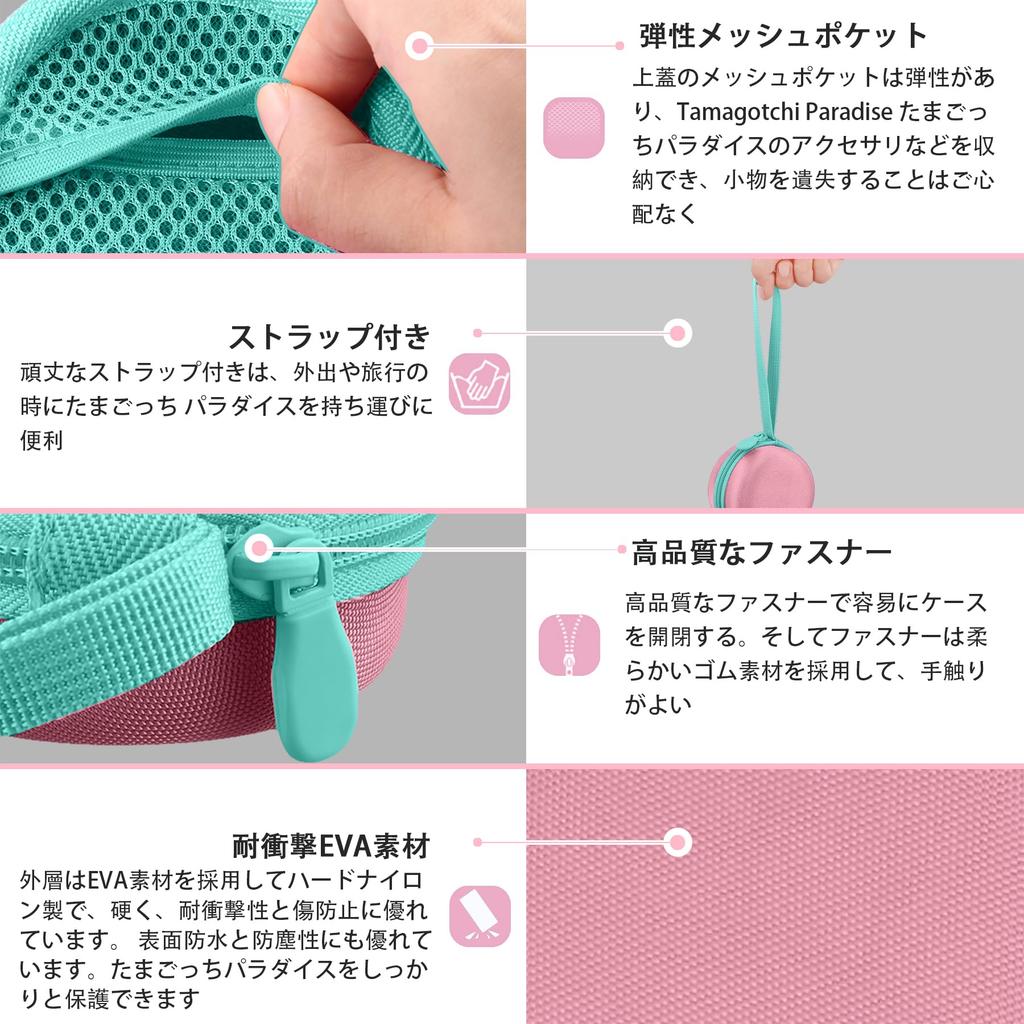 弾性メッシュポケット

上蓋のメッシュポケットは弾性があり、Tamagotchi Paradise たまごっちパラダイスのアクセサリなどを収納でき、小物を遺失することはご心配なく

ストラップ付き

頑丈なストラップ付きは、外出や旅行の時にたまごっち パラダイスを持ち運びに便利

高品質なファスナー

高品質なファスナーで容易にケースを開閉する。そしてファスナーは柔らかいゴム素材を採用して、手触りがよい

耐衝撃EVA素材

外層はEVA素材を採用してハードナイロン製で、硬く、耐衝撃性と傷防止に優れています。 表面防水と防塵性にも優れています。たまごっちパラダイスをしっかりと保護できます