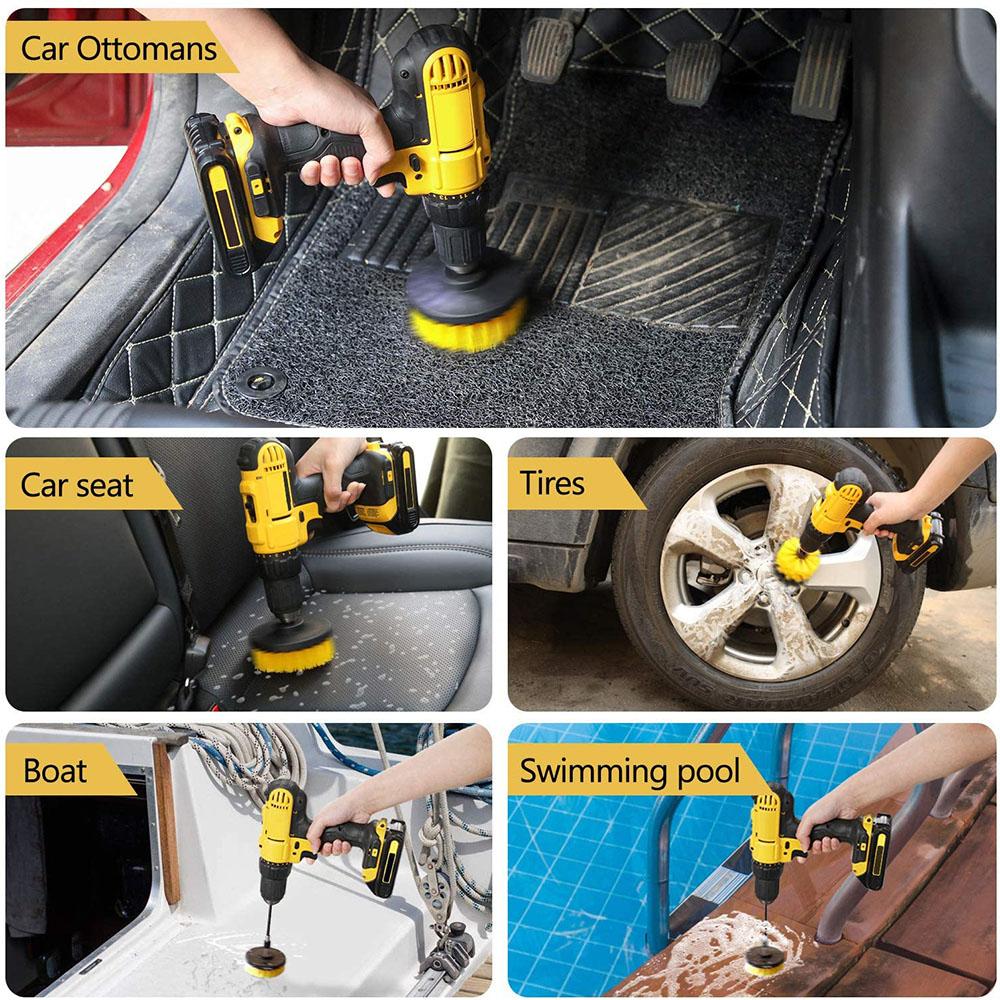 Car Ottomans

Car seat

Tires

Boat

Swimming pool