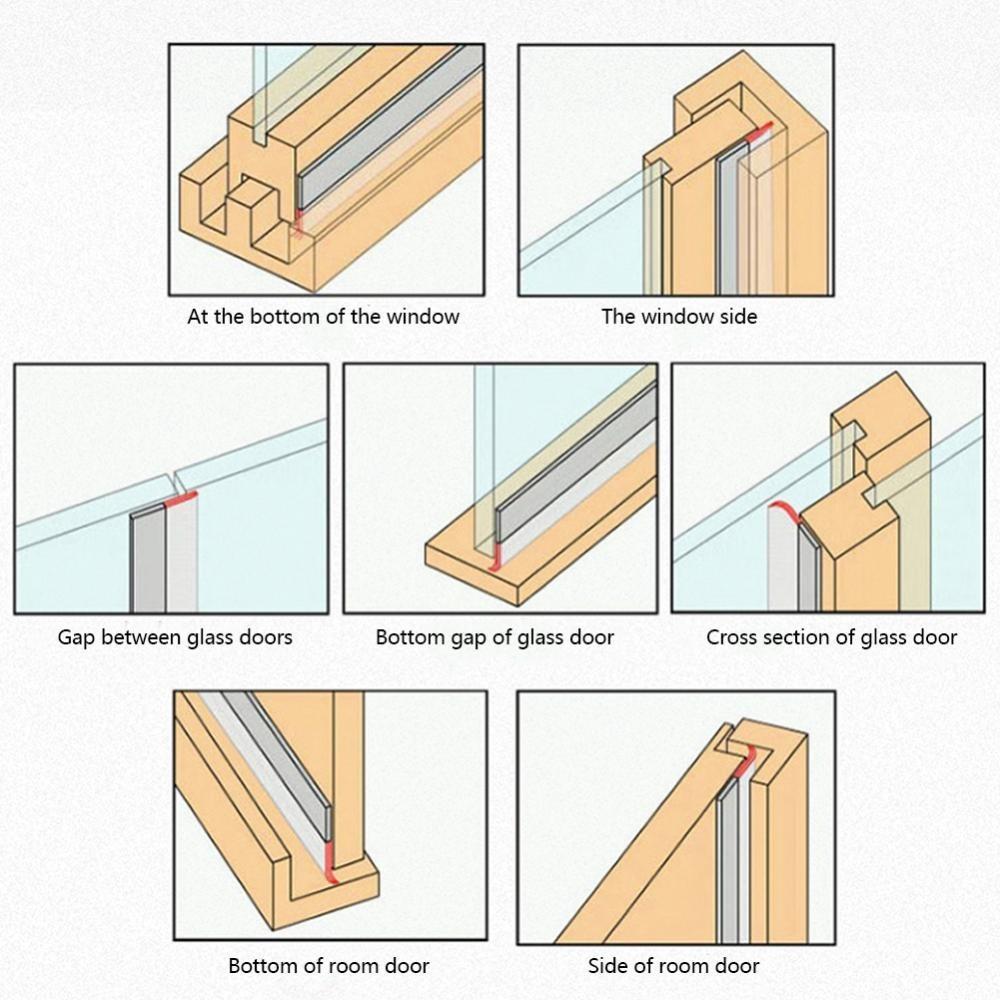 At the bottom of the window

The window side

Gap between glass doors

Bottom gap of glass door

Cross section of glass door

Bottom of room door

Side of room door