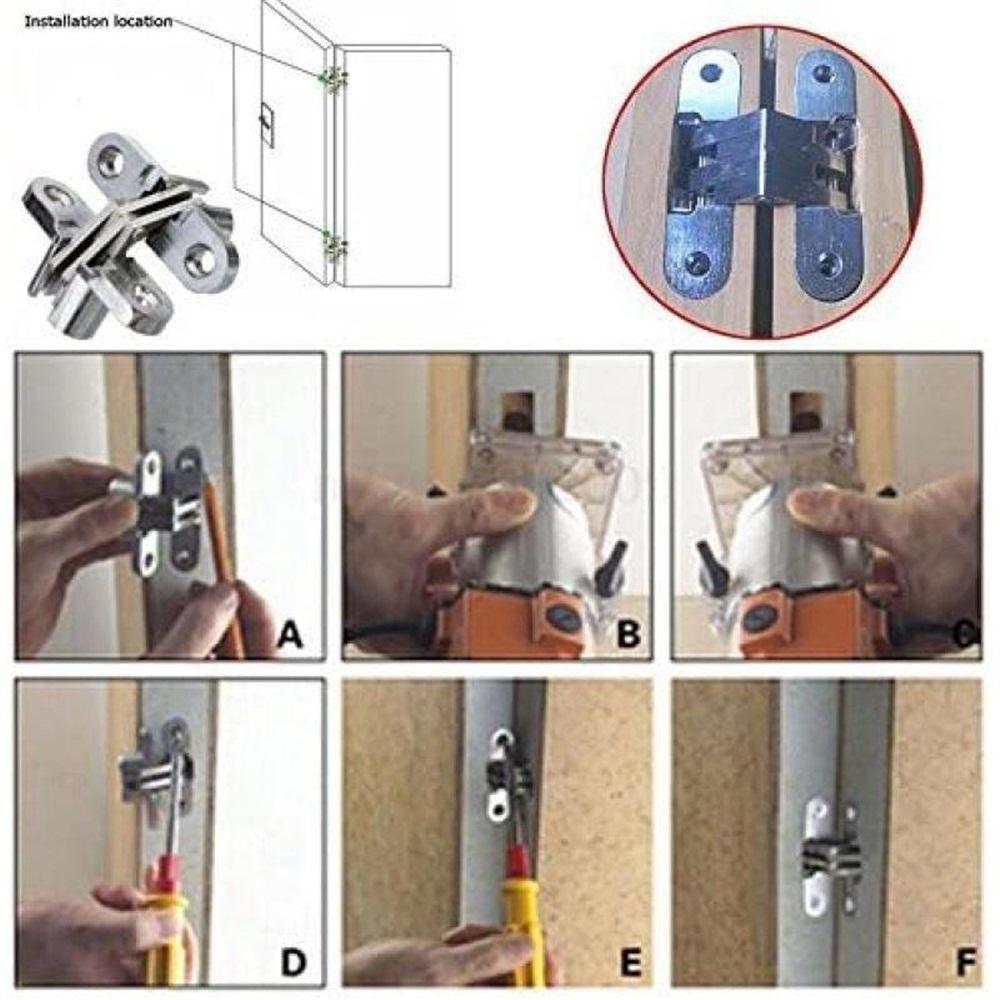 Installation location

A

B

C

D

E

F