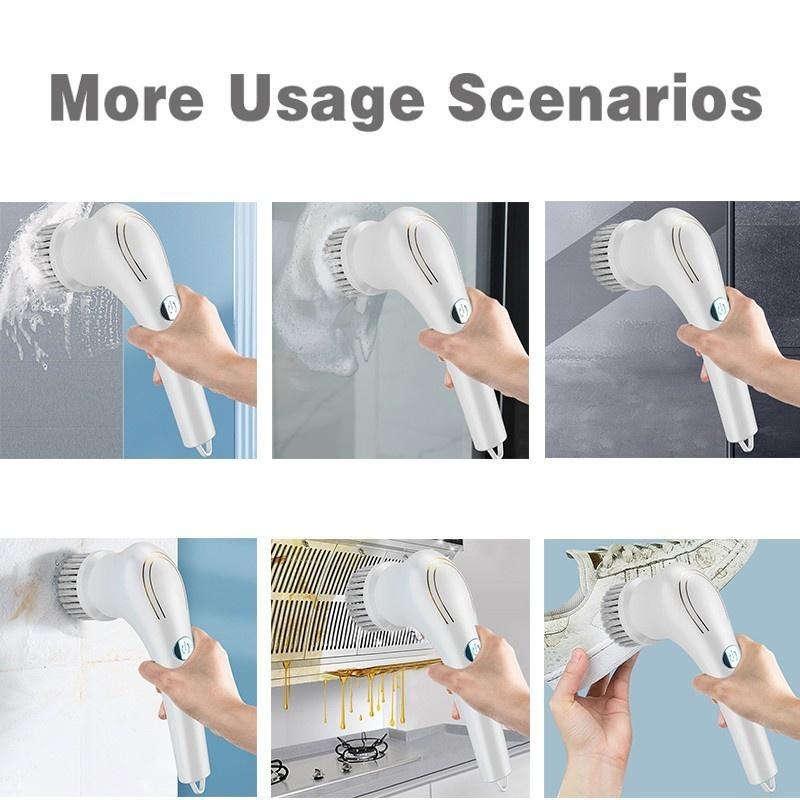 More Usage Scenarios