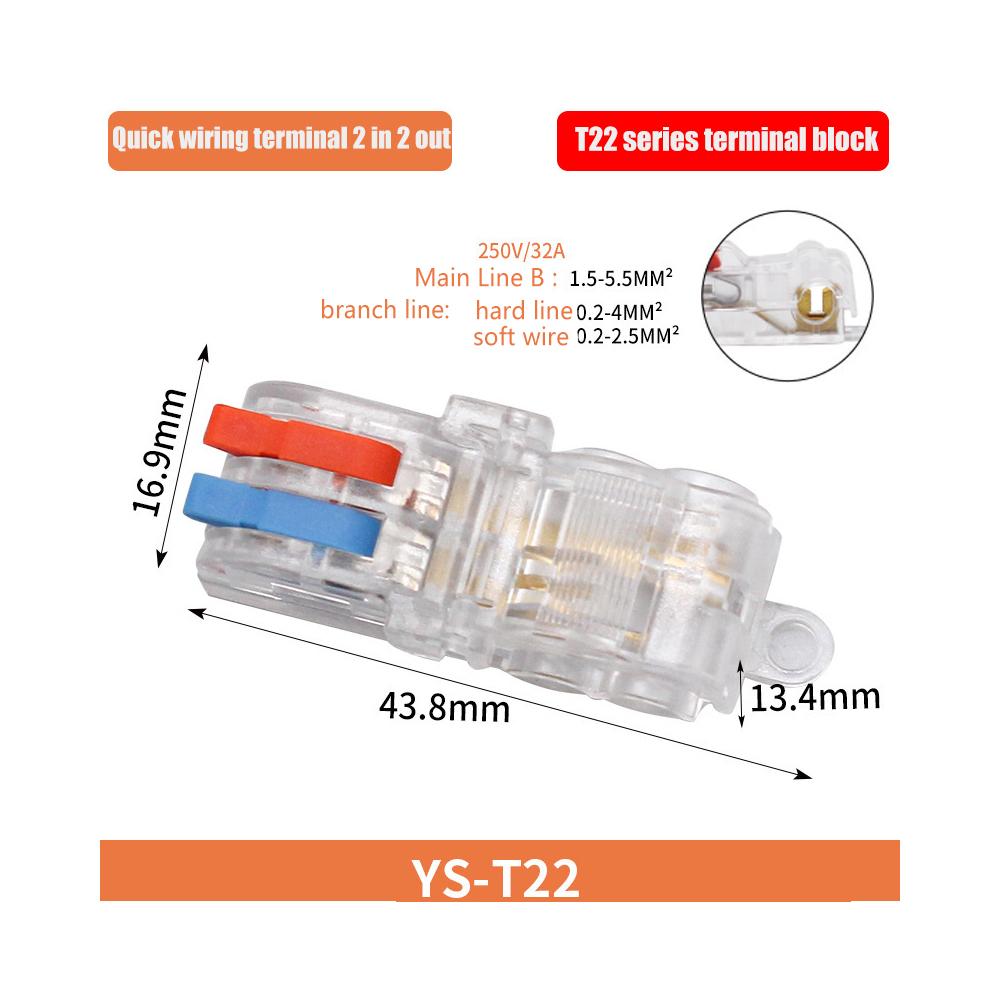 Quick wiring terminal 2 in 2 out

T22 series terminal block

250V/32A
Main Line B : 1.5-5.5MM²
branch line: hard line 0.2-4MM²
soft wire 0.2-2.5MM²

16.9mm

43.8mm

13.4mm

YS-T22