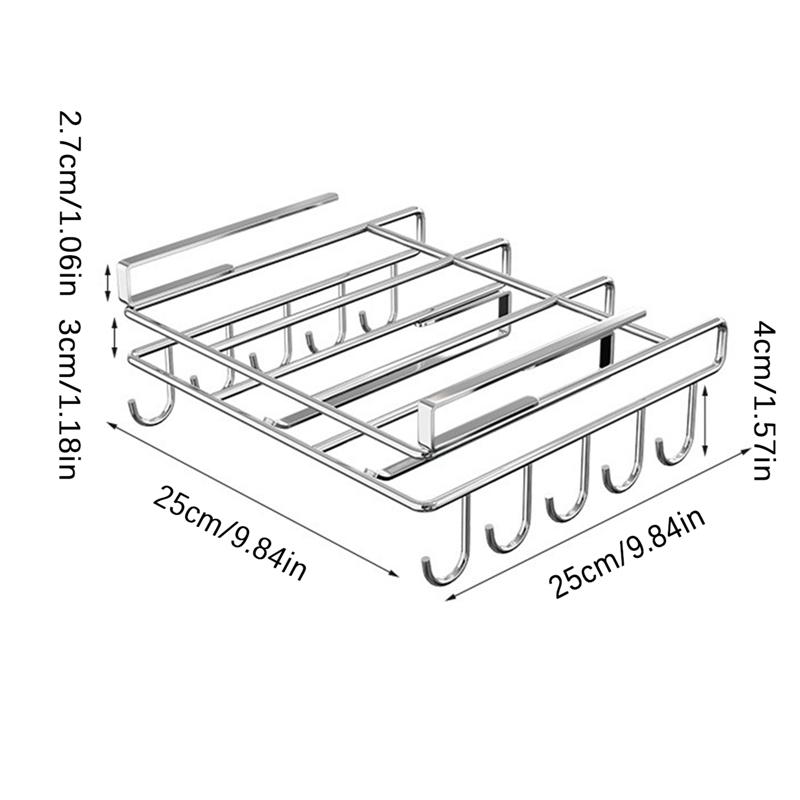 2.7cm/1.06in
3cm/1.18in
4cm/1.57in
25cm/9.84in
25cm/9.84in