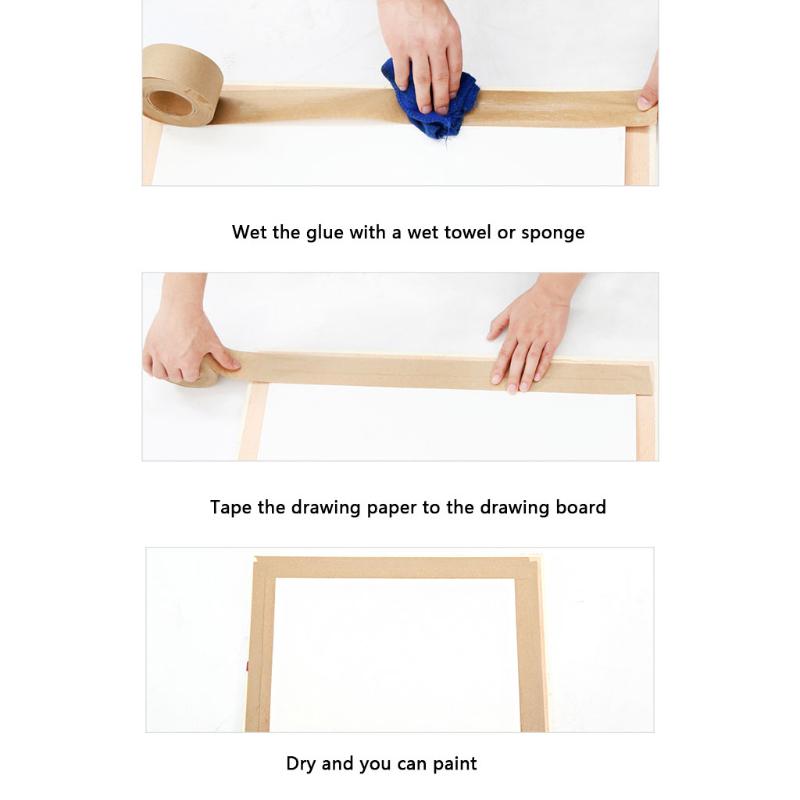 Wet the glue with a wet towel or sponge

Tape the drawing paper to the drawing board

Dry and you can paint