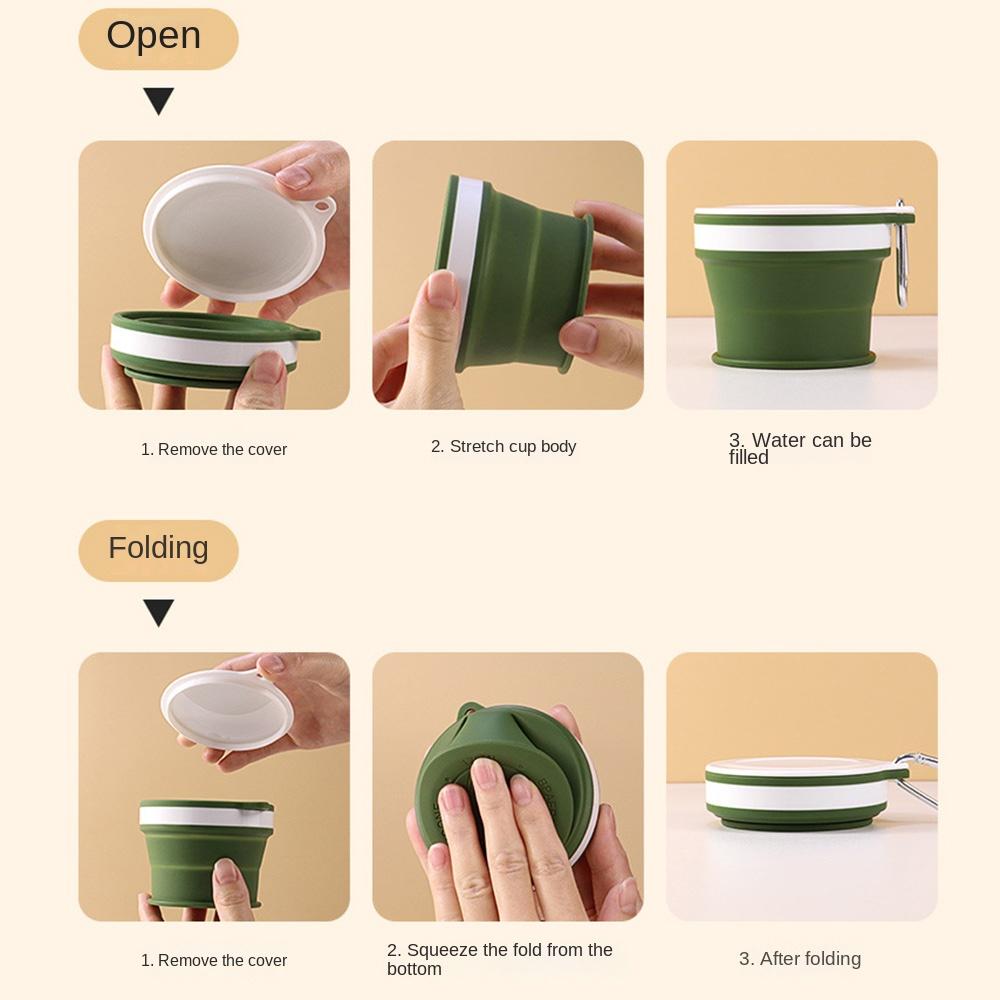 Open

1. Remove the cover

2. Stretch cup body

3. Water can be filled

Folding

1. Remove the cover

2. Squeeze the fold from the bottom

3. After folding