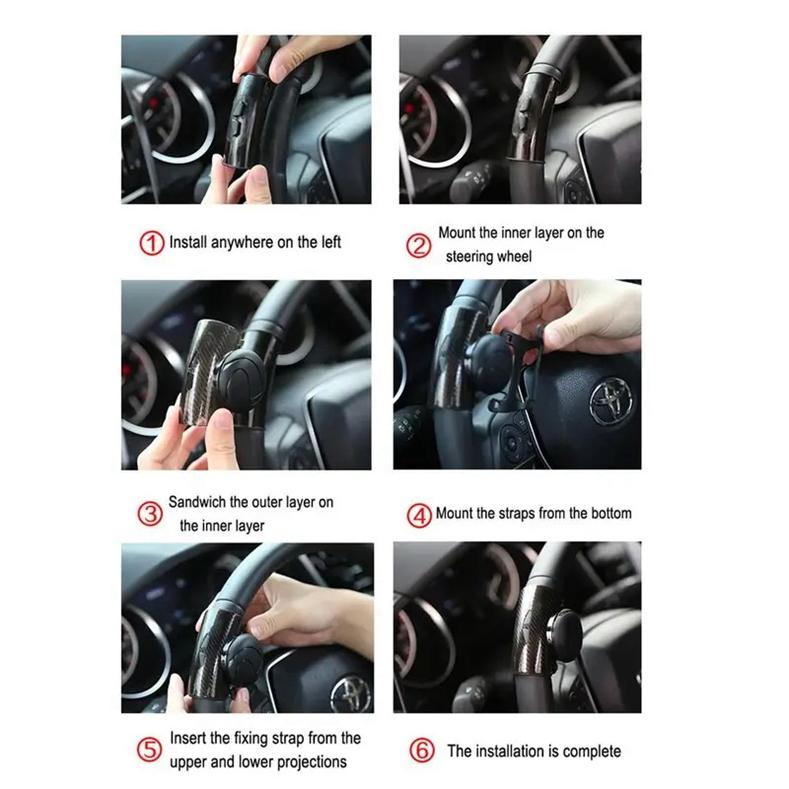 ① Install anywhere on the left

② Mount the inner layer on the steering wheel

③ Sandwich the outer layer on the inner layer

④ Mount the straps from the bottom

⑤ Insert the fixing strap from the upper and lower projections

⑥ The installation is complete