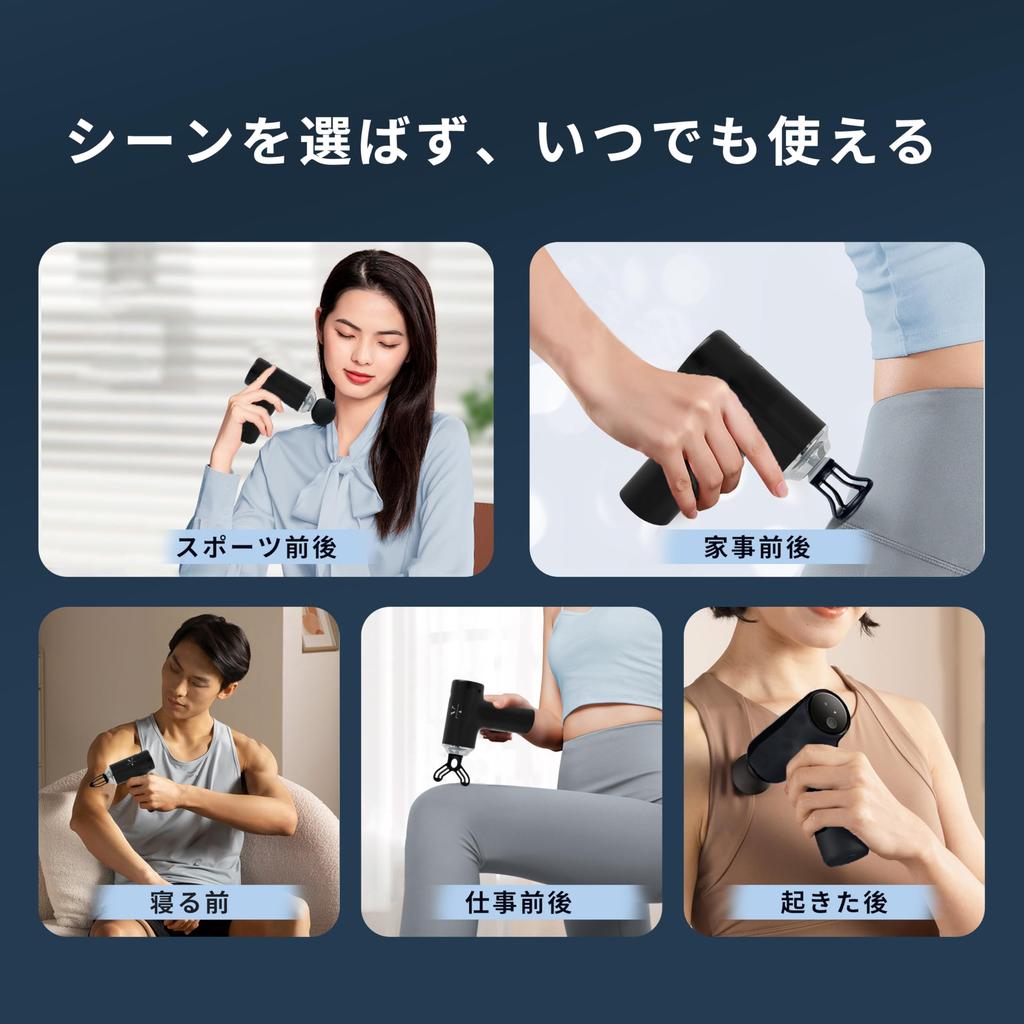 シーンを選ばず、いつでも使える

スポーツ前後

家事前後

寝る前

仕事前後

起きた後