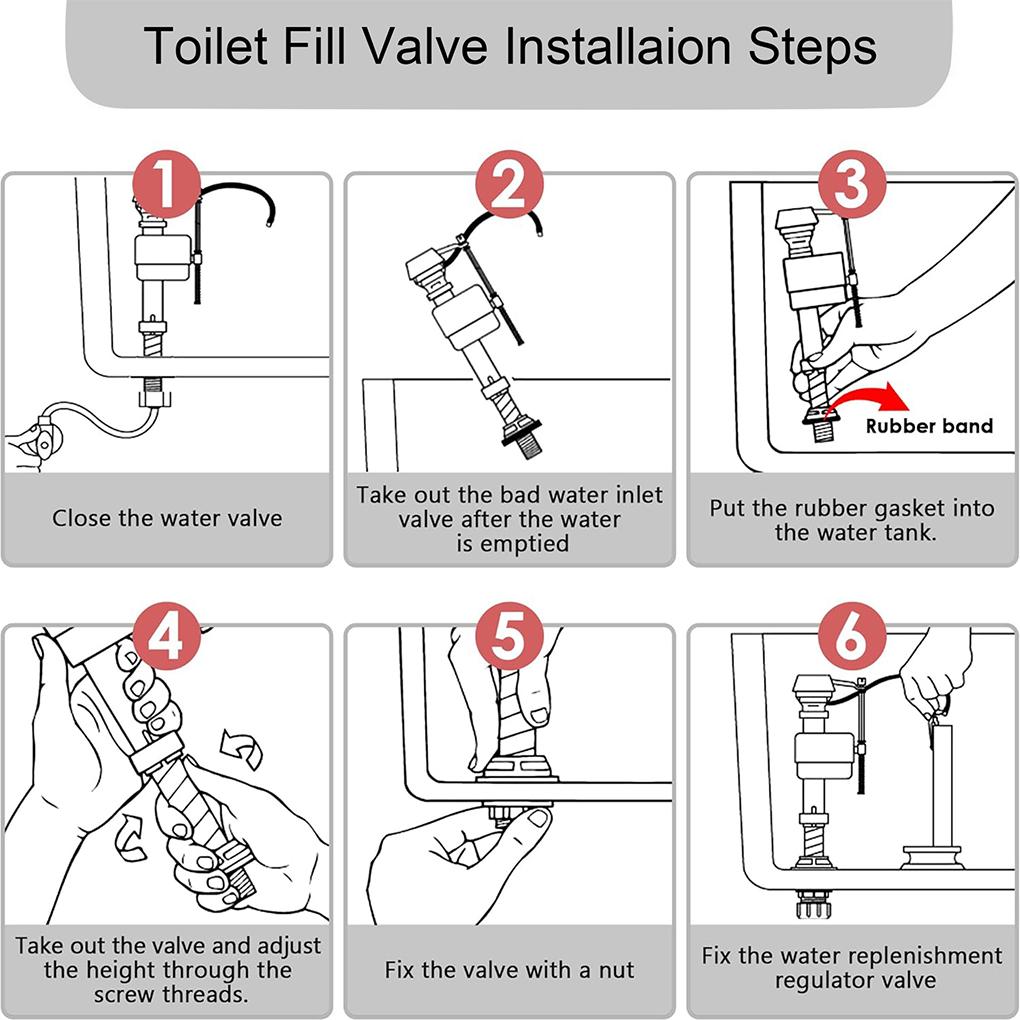 Toilet Fill Valve Installaion Steps

1

Close the water valve

2

Take out the bad water inlet valve after the water is emptied

3

Rubber band

Put the rubber gasket into the water tank.

4

Take out the valve and adjust the height through the screw threads.

5

Fix the valve with a nut

6

Fix the water replenishment regulator valve