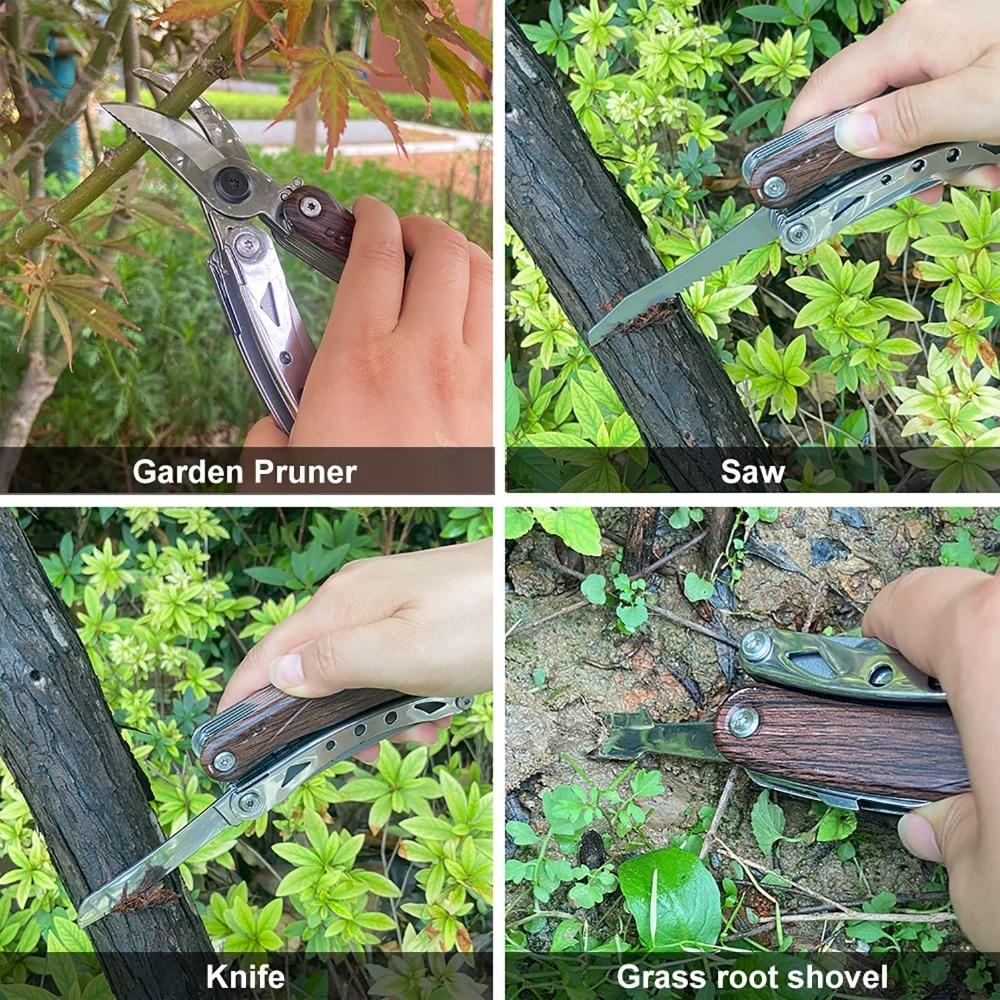 Garden Pruner

Saw

Knife

Grass root shovel