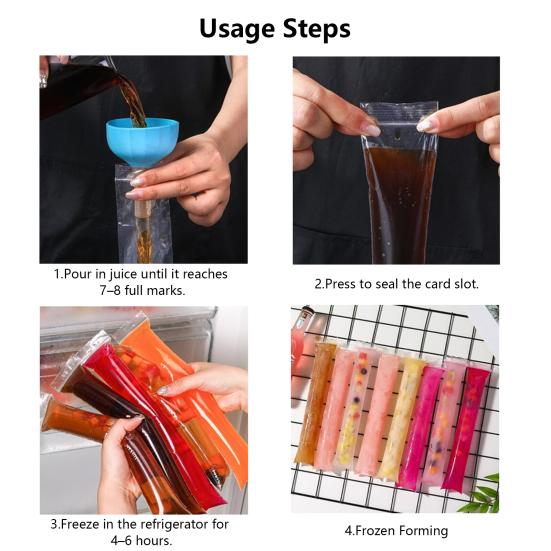 Usage Steps

1.Pour in juice until it reaches 7–8 full marks.

2.Press to seal the card slot.

3.Freeze in the refrigerator for 4–6 hours.

4.Frozen Forming