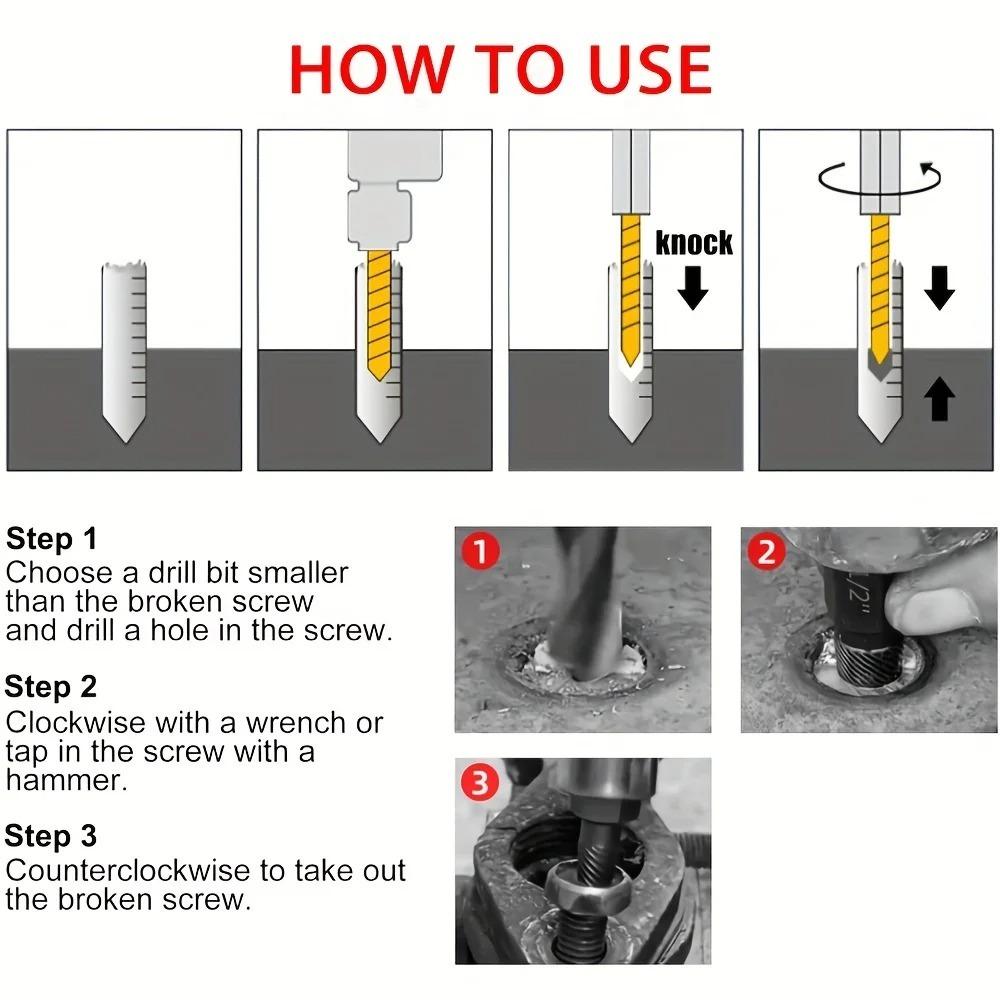 HOW TO USE

knock

Step 1
Choose a drill bit smaller than the broken screw and drill a hole in the screw.

Step 2
Clockwise with a wrench or tap in the screw with a hammer.

Step 3
Counterclockwise to take out the broken screw.

1

2

/2"

3