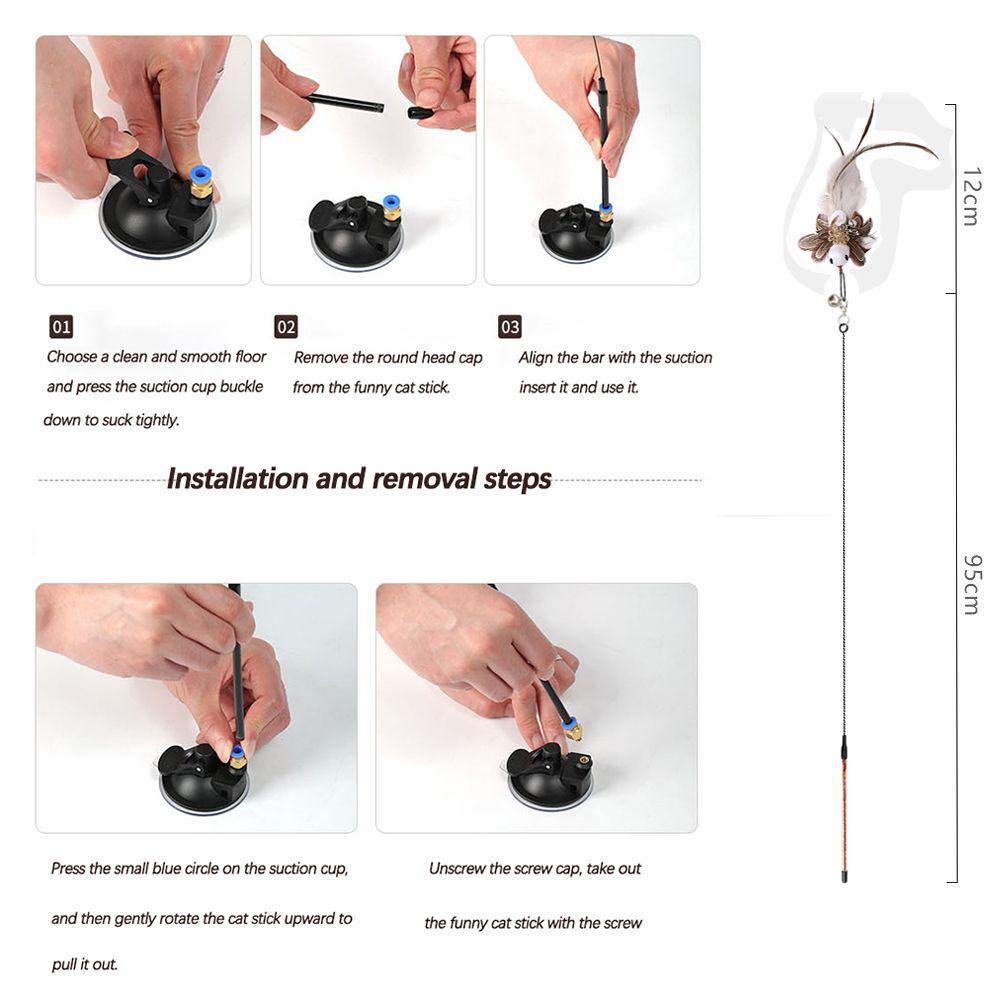 01
Choose a clean and smooth floor and press the suction cup buckle down to suck tightly.

02
Remove the round head cap from the funny cat stick.

03
Align the bar with the suction insert it and use it.

Installation and removal steps

Press the small blue circle on the suction cup, and then gently rotate the cat stick upward to pull it out.

Unscrew the screw cap, take out the funny cat stick with the screw

12cm

95cm