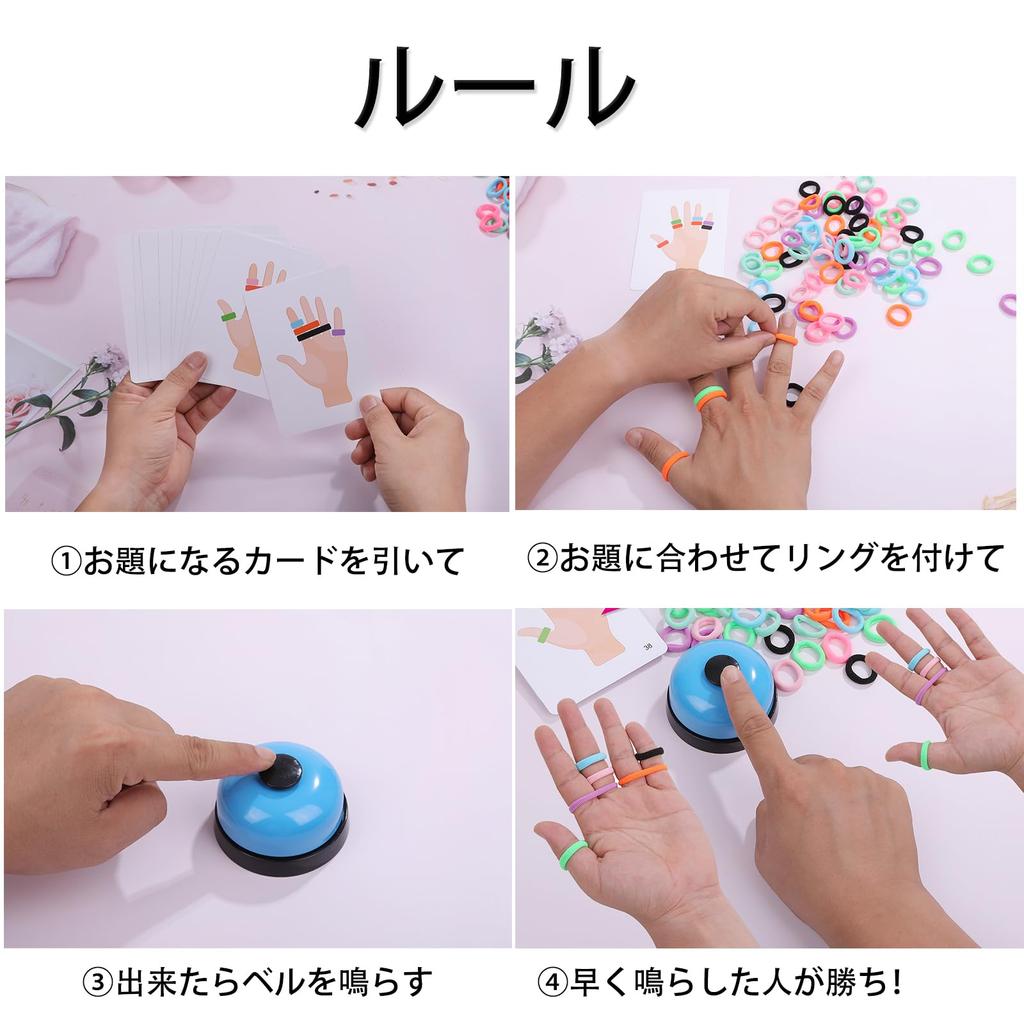 ルール

①お題になるカードを引いて

②お題に合わせてリングを付けて

38

③出来たらベルを鳴らす

④早く鳴らした人が勝ち!