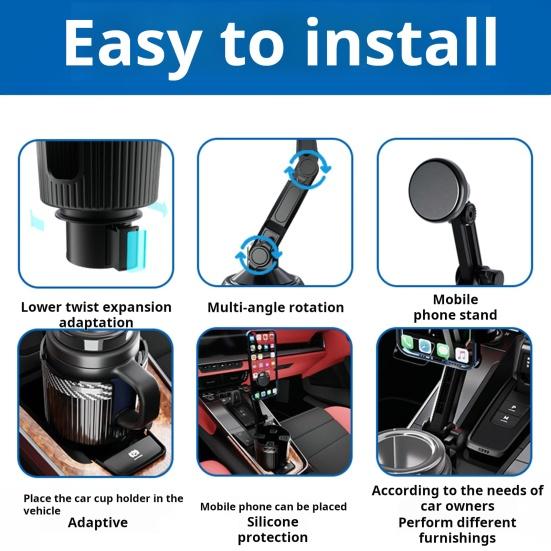 Easy to install

Lower twist expansion adaptation

Multi-angle rotation

Mobile phone stand

Place the car cup holder in the vehicle
Adaptive

Mobile phone can be placed
Silicone protection

According to the needs of car owners
Perform different furnishings