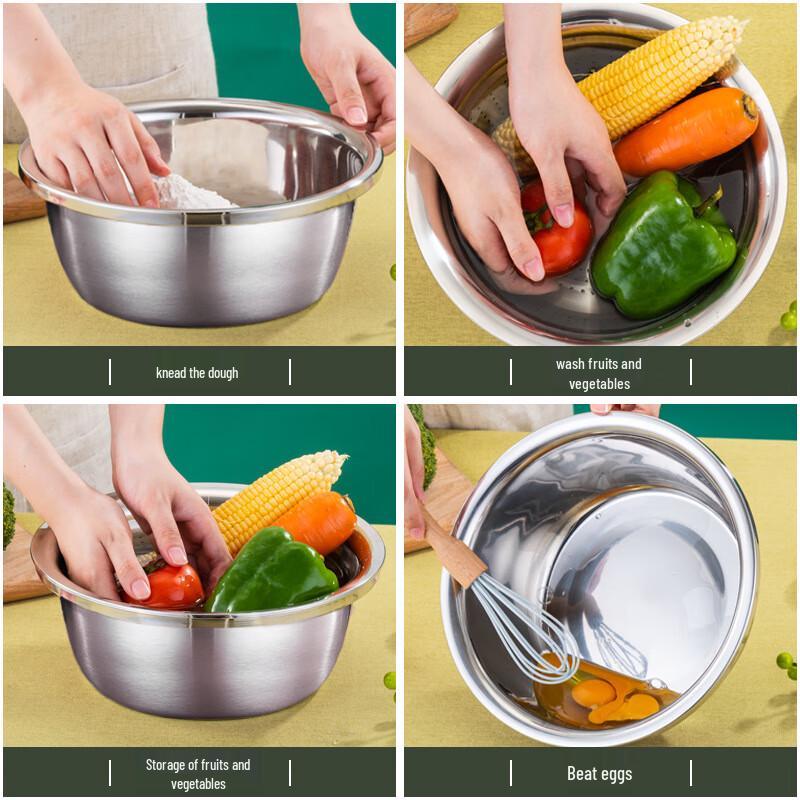 knead the dough

wash fruits and vegetables

Storage of fruits and vegetables

Beat eggs