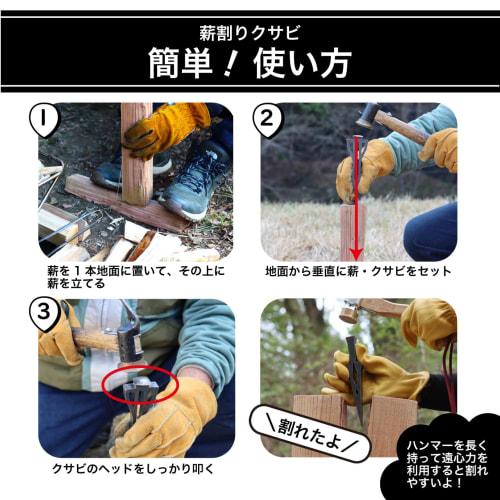 薪割りクサビ
簡単！使い方

1
薪を１本地面に置いて、その上に薪を立てる

2
地面から垂直に薪・クサビをセット

3
クサビのヘッドをしっかり叩く

＼割れたよ／

ハンマーを長く持って遠心力を利用すると割れやすいよ！