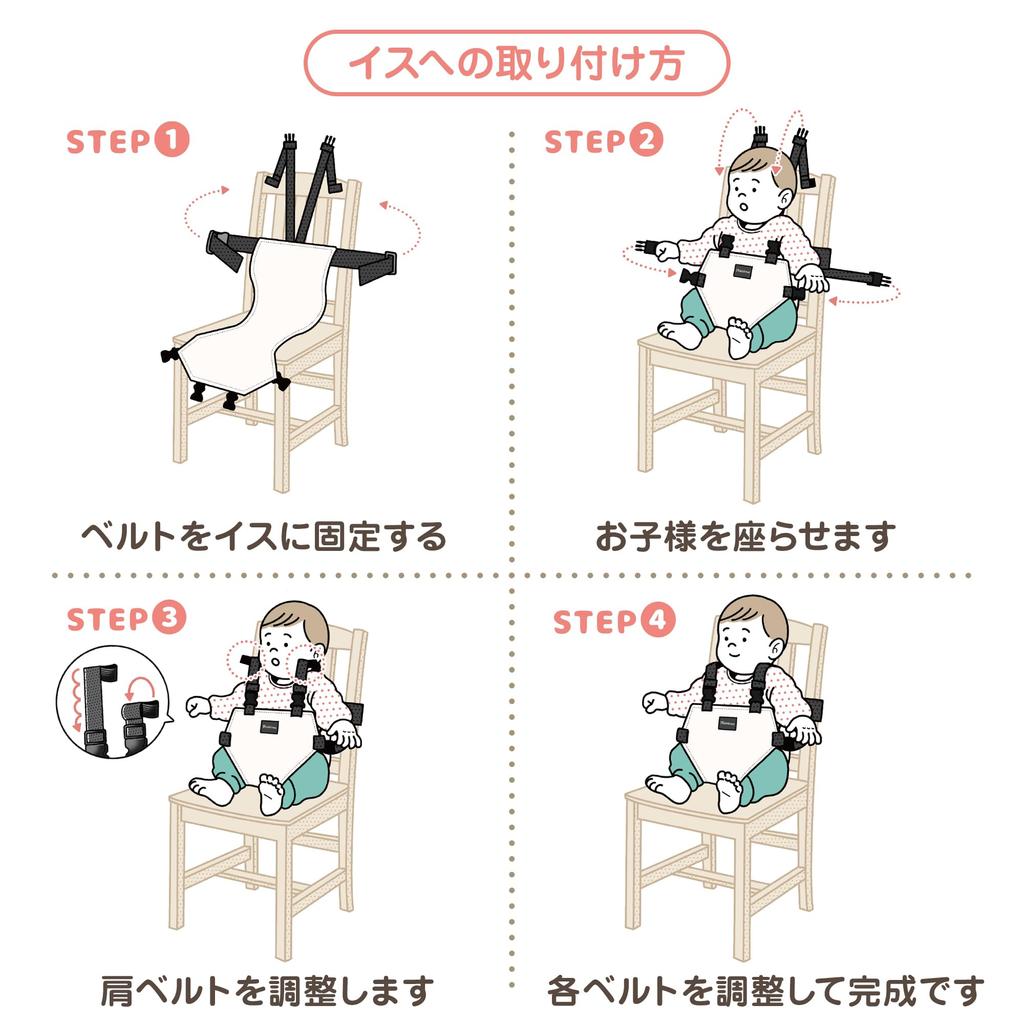 イスへの取り付け方

STEP 1

ベルトをイスに固定する

STEP 2

お子様を座らせます

STEP 3

肩ベルトを調整します

STEP 4

各ベルトを調整して完成です