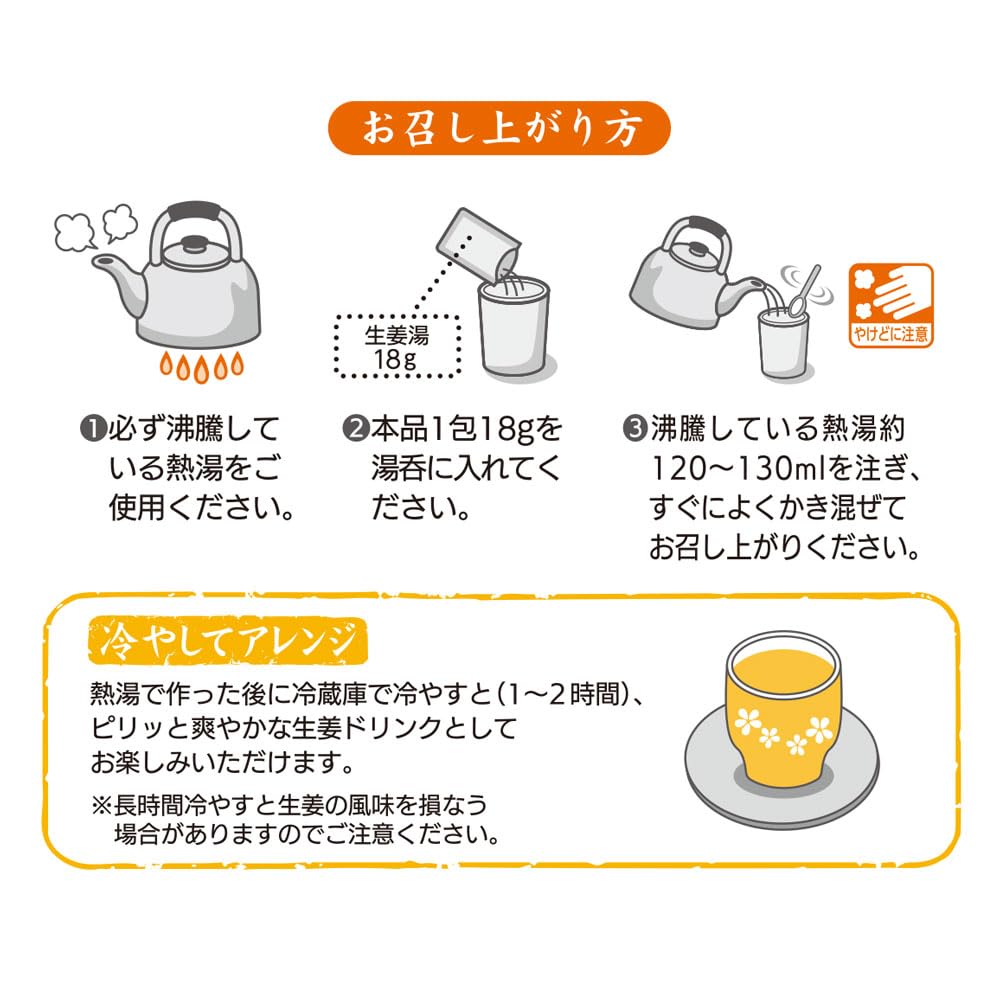 お召し上がり方

生姜湯
18g

やけどに注意

❶必ず沸騰している熱湯をご使用ください。

❷本品1包18gを湯呑に入れてください。

❸沸騰している熱湯約120〜130mlを注ぎ、すぐによくかき混ぜてお召し上がりください。

冷やしてアレンジ

熱湯で作った後に冷蔵庫で冷やすと(1〜2時間)、ピリッと爽やかな生姜ドリンクとしてお楽しみいただけます。

※長時間冷やすと生姜の風味を損なう場合がありますのでご注意ください。