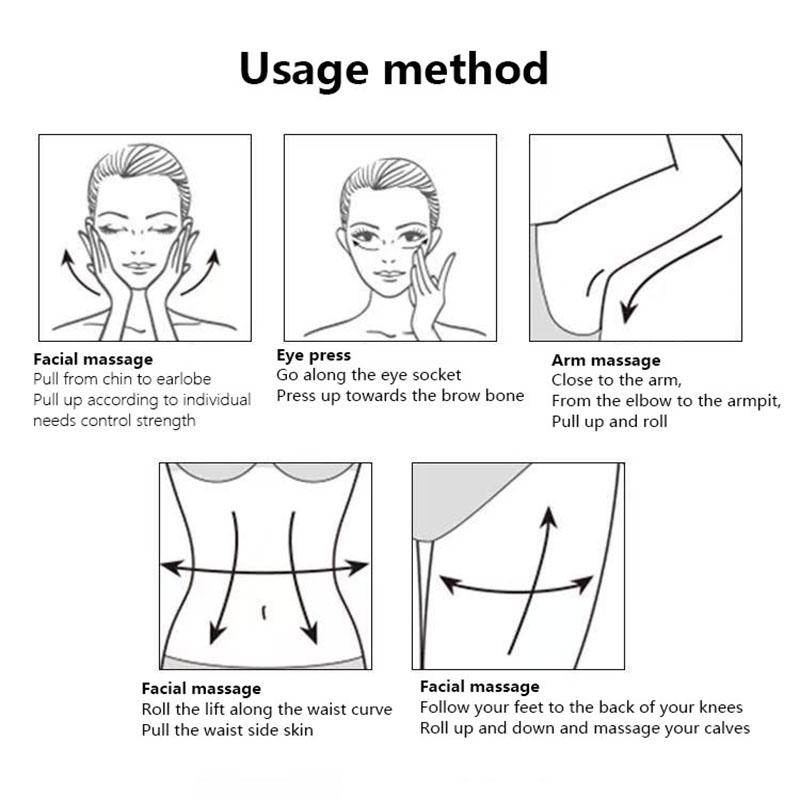 Usage method

Facial massage
Pull from chin to earlobe
Pull up according to individual needs control strength

Eye press
Go along the eye socket
Press up towards the brow bone

Arm massage
Close to the arm,
From the elbow to the armpit,
Pull up and roll

Facial massage
Roll the lift along the waist curve
Pull the waist side skin

Facial massage
Follow your feet to the back of your knees
Roll up and down and massage your calves