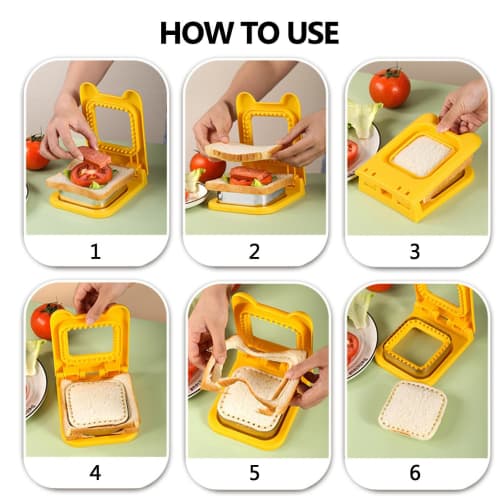 HOW TO USE

1

2

3

4

5

6