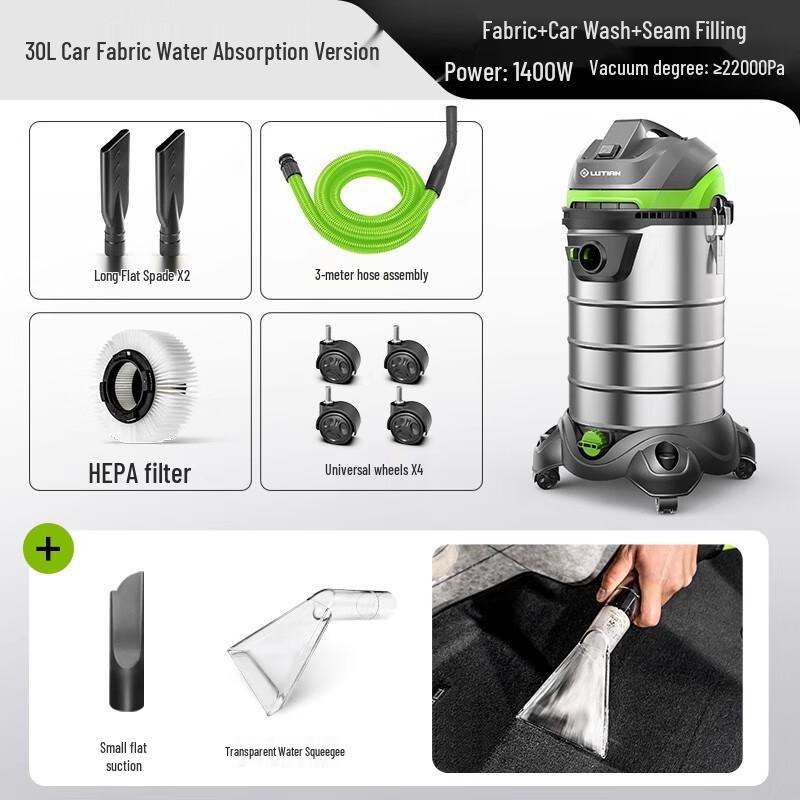 30L Car Fabric Water Absorption Version

Fabric+Car Wash+Seam Filling

Power: 1400W Vacuum degree: ≥22000Pa

Long Flat Spade X2

3-meter hose assembly

LUTIAN

HEPA filter

Universal wheels X4

+

Small flat suction

Transparent Water Squeegee