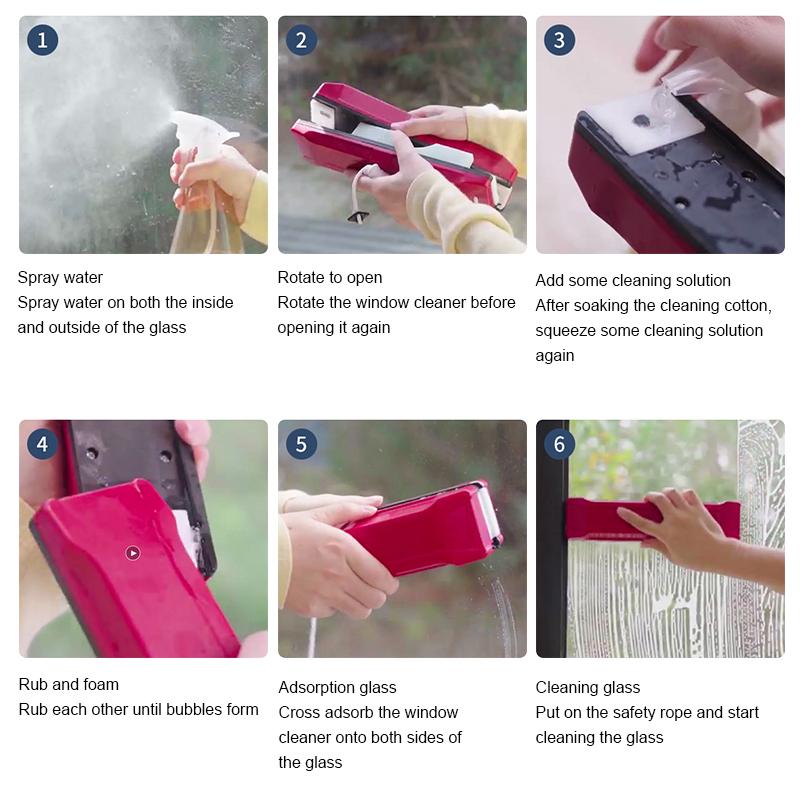 1

Spray water
Spray water on both the inside and outside of the glass

2

Rotate to open
Rotate the window cleaner before opening it again

3

Add some cleaning solution
After soaking the cleaning cotton, squeeze some cleaning solution again

4

Rub and foam
Rub each other until bubbles form

5

Adsorption glass
Cross adsorb the window cleaner onto both sides of the glass

6

Cleaning glass
Put on the safety rope and start cleaning the glass