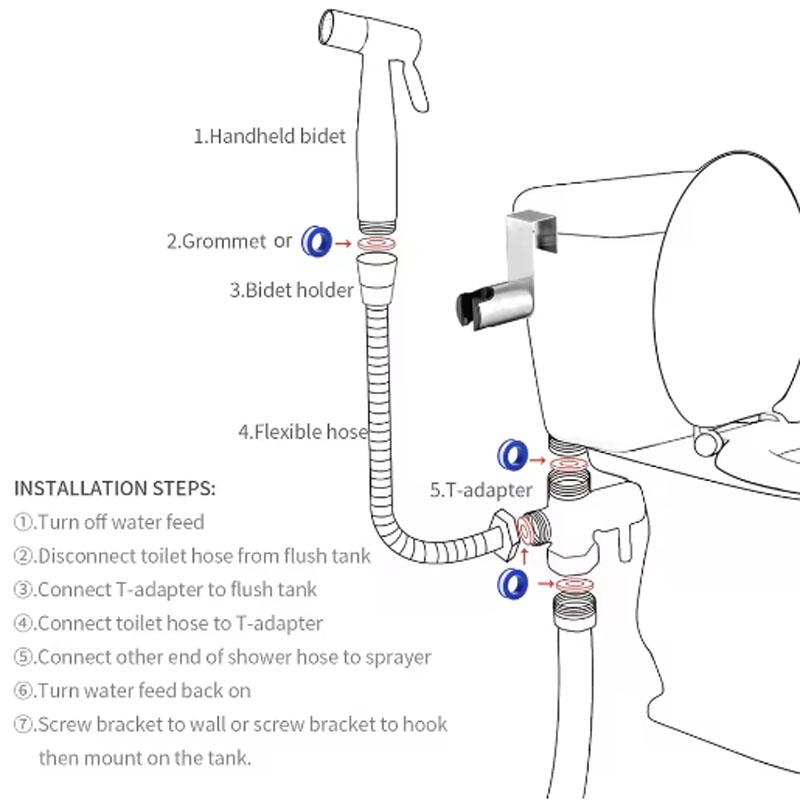 1.Handheld bidet

2.Grommet or

3.Bidet holder

4.Flexible hose

5.T-adapter

INSTALLATION STEPS:
①.Turn off water feed
②.Disconnect toilet hose from flush tank
③.Connect T-adapter to flush tank
④.Connect toilet hose to T-adapter
⑤.Connect other end of shower hose to sprayer
⑥.Turn water feed back on
⑦.Screw bracket to wall or screw bracket to hook then mount on the tank.