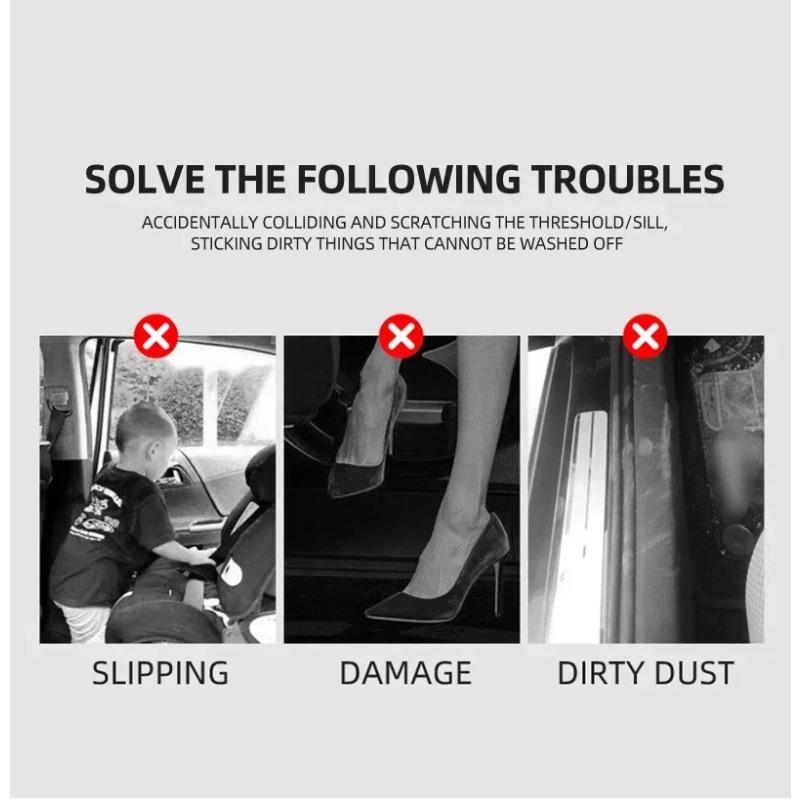 SOLVE THE FOLLOWING TROUBLES

ACCIDENTALLY COLLIDING AND SCRATCHING THE THRESHOLD/SILL, STICKING DIRTY THINGS THAT CANNOT BE WASHED OFF

SLIPPING

DAMAGE

DIRTY DUST