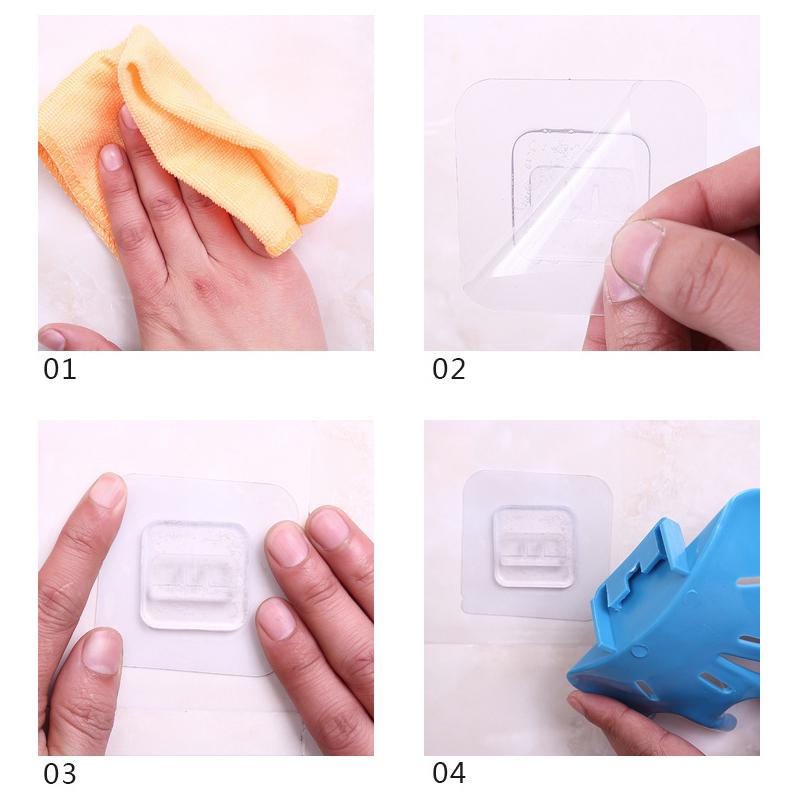 01

02

03

04