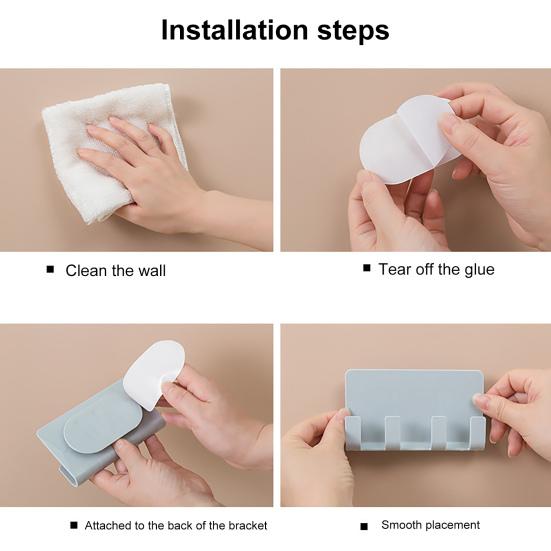 Installation steps

■ Clean the wall

■ Tear off the glue

■ Attached to the back of the bracket

■ Smooth placement