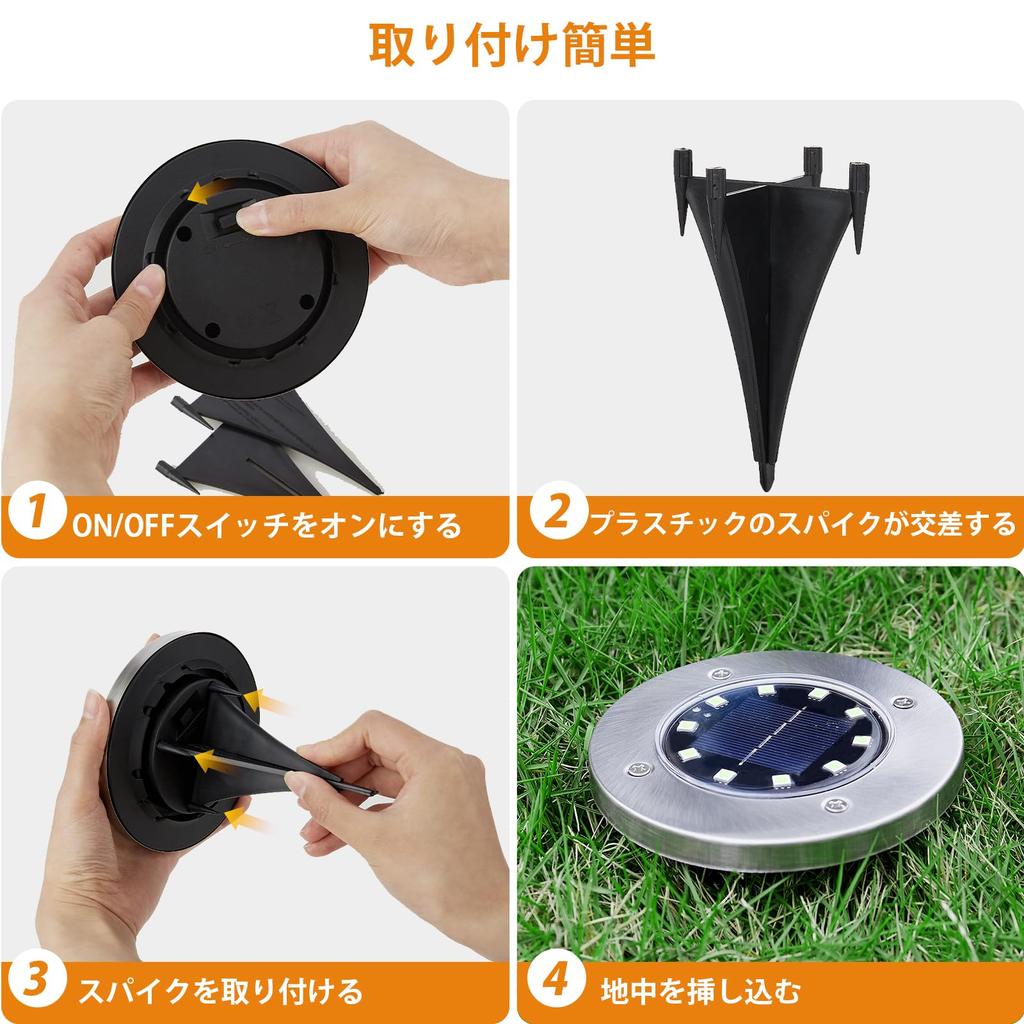 取り付け簡単

1 ON/OFFスイッチをオンにする

2 プラスチックのスパイクが交差する

3 スパイクを取り付ける

4 地中を挿し込む