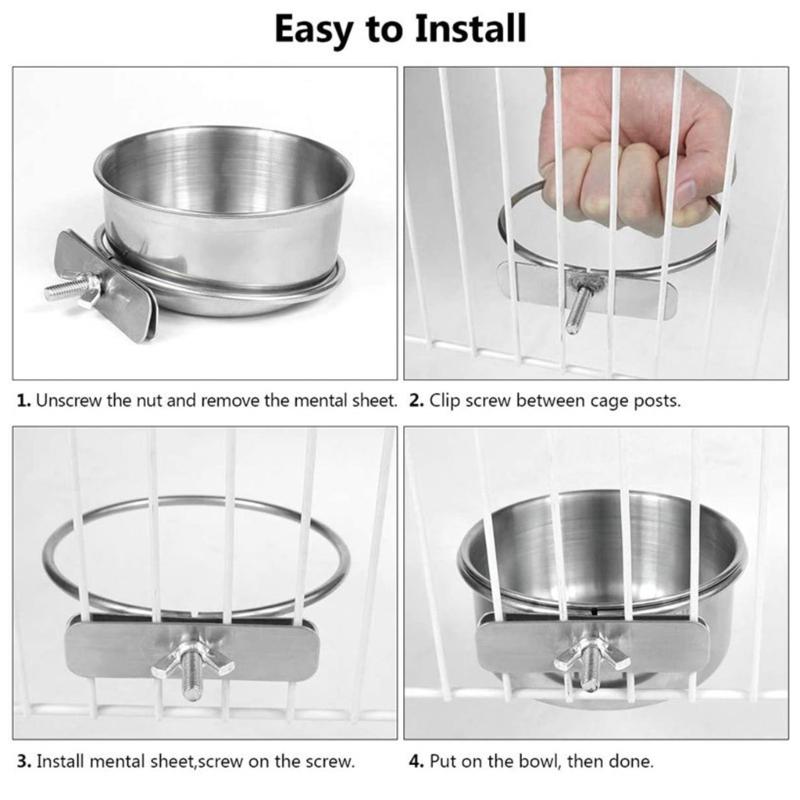 Easy to Install

1. Unscrew the nut and remove the mental sheet.

2. Clip screw between cage posts.

3. Install mental sheet,screw on the screw.

4. Put on the bowl, then done.