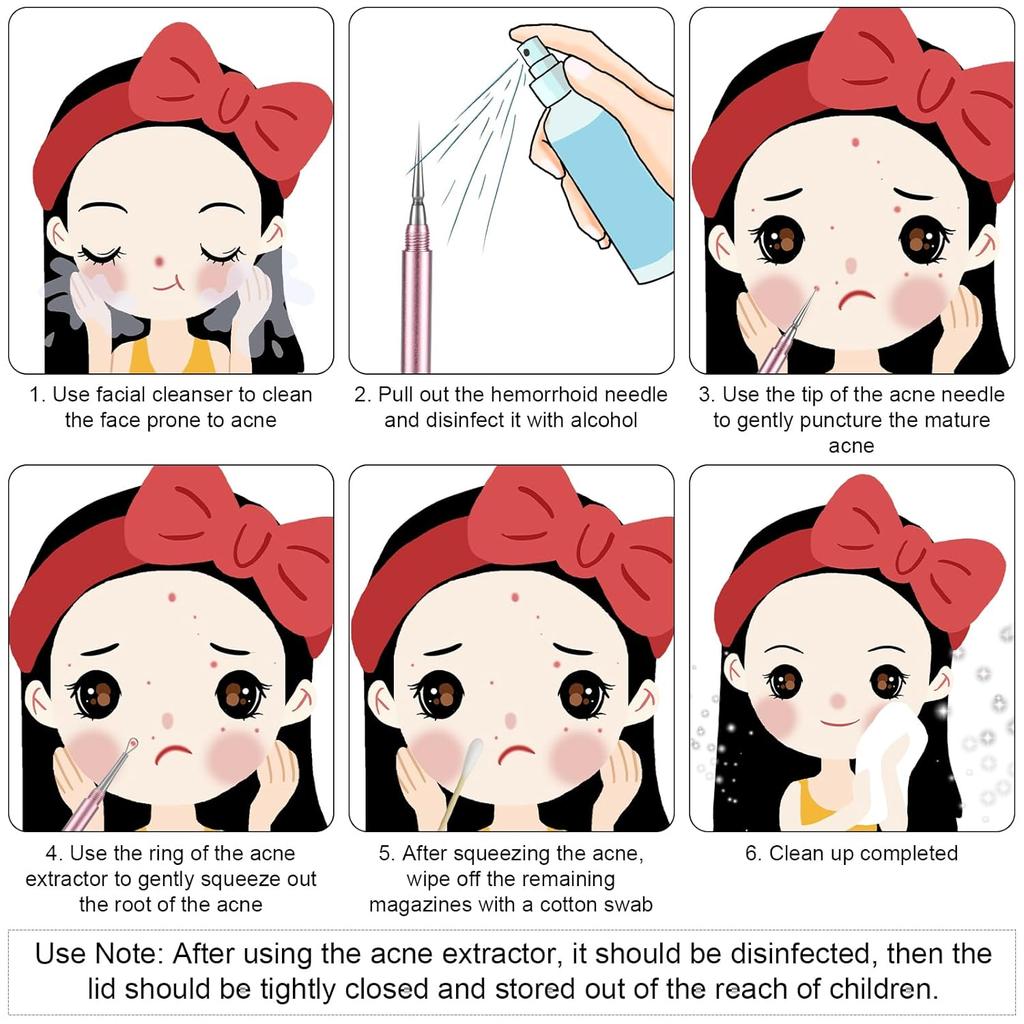 1. Use facial cleanser to clean the face prone to acne

2. Pull out the hemorrhoid needle and disinfect it with alcohol

3. Use the tip of the acne needle to gently puncture the mature acne

4. Use the ring of the acne extractor to gently squeeze out the root of the acne

5. After squeezing the acne, wipe off the remaining magazines with a cotton swab

6. Clean up completed

Use Note: After using the acne extractor, it should be disinfected, then the lid should be tightly closed and stored out of the reach of children.