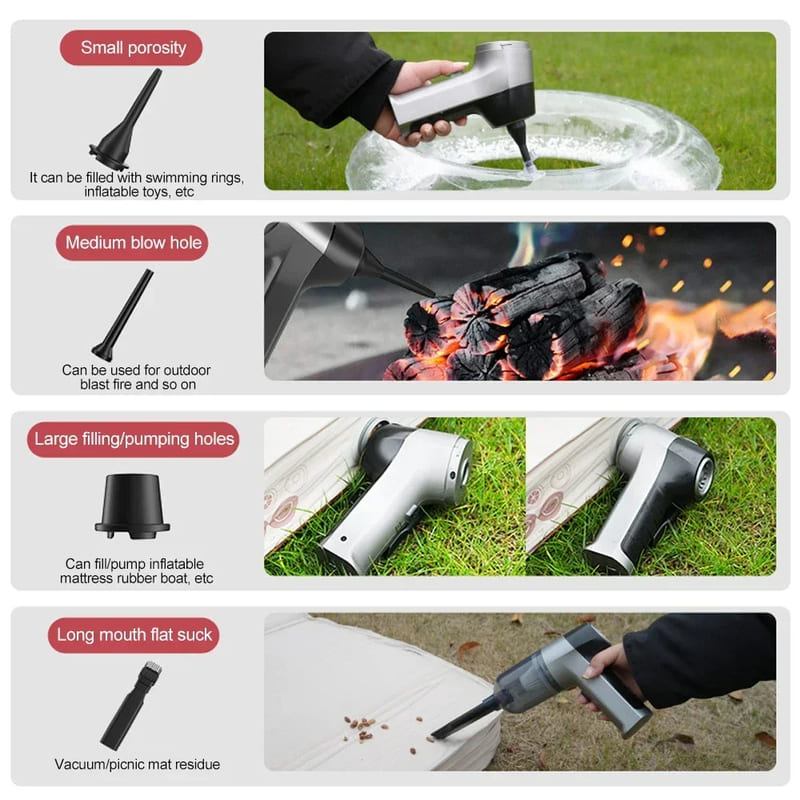 Small porosity

It can be filled with swimming rings, inflatable toys, etc

Medium blow hole

Can be used for outdoor blast fire and so on

Large filling/pumping holes

Can fill/pump inflatable mattress rubber boat, etc

Long mouth flat suck

Vacuum/picnic mat residue